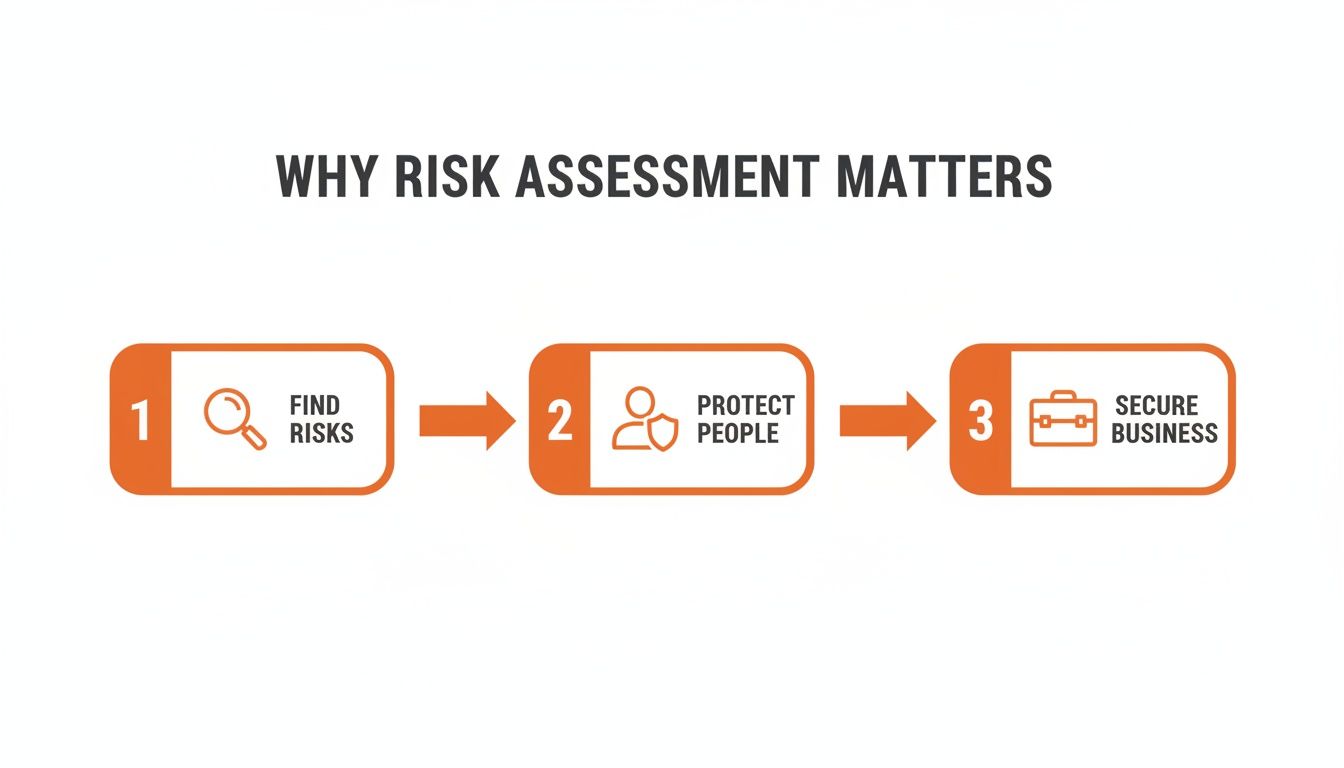 WHY RISK ASSESSMENT MATTERS

1 FIND RISKS

2 PROTECT PEOPLE

3 SECURE BUSINESS