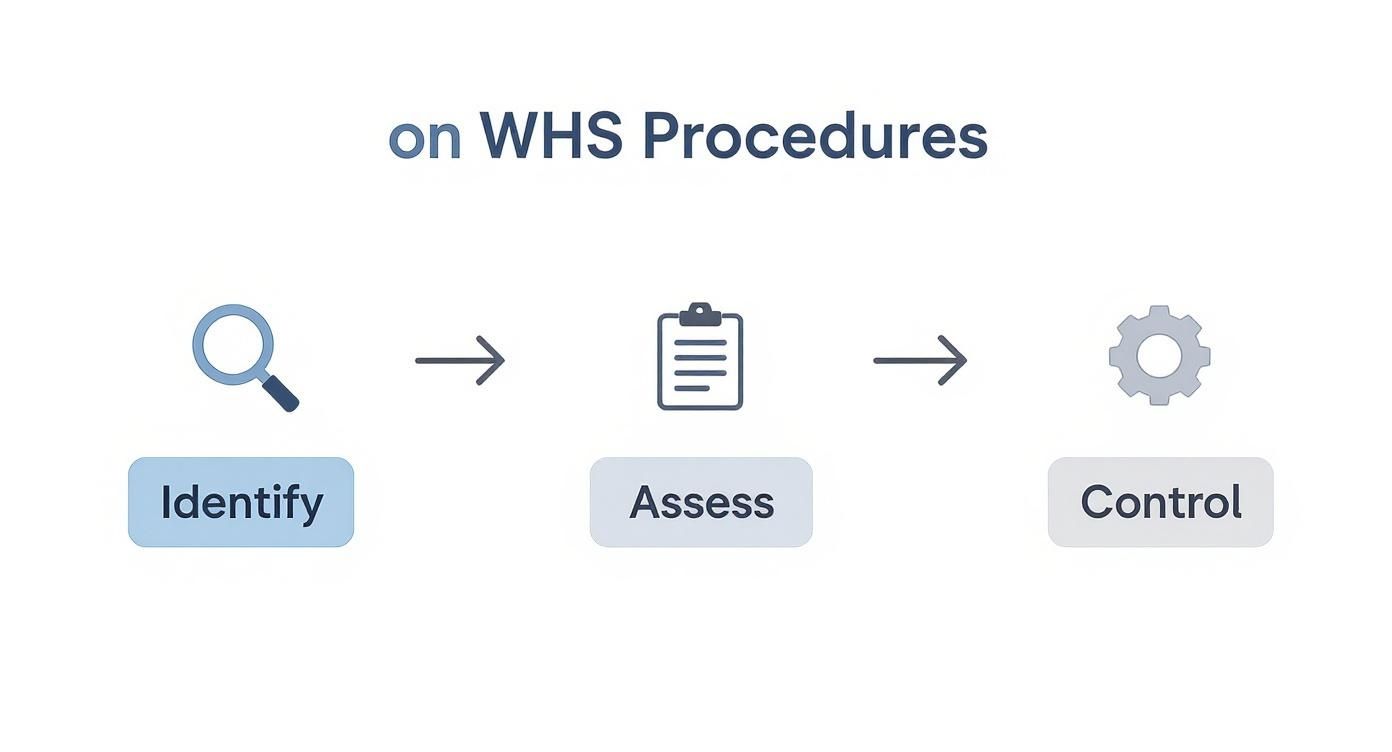 on WHS Procedures

Identify

Assess

Control