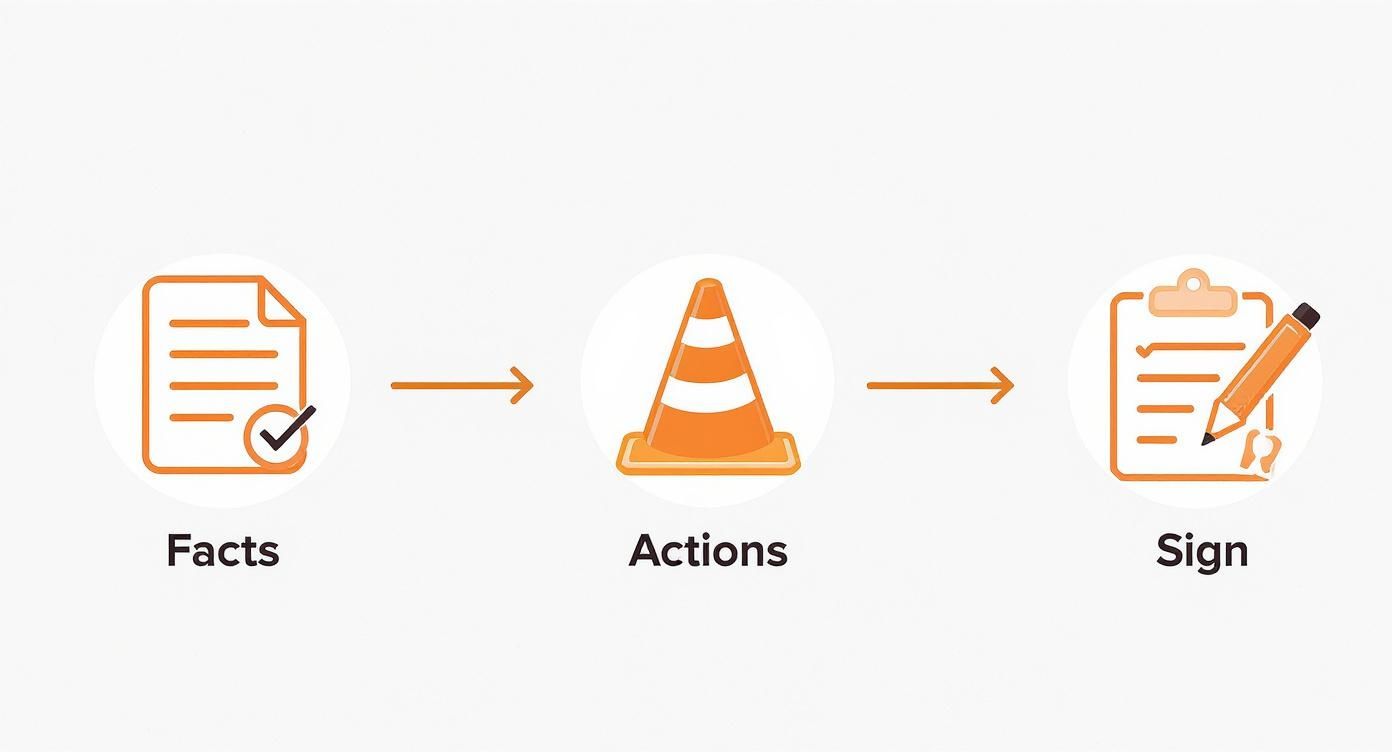 Facts

Actions

Sign