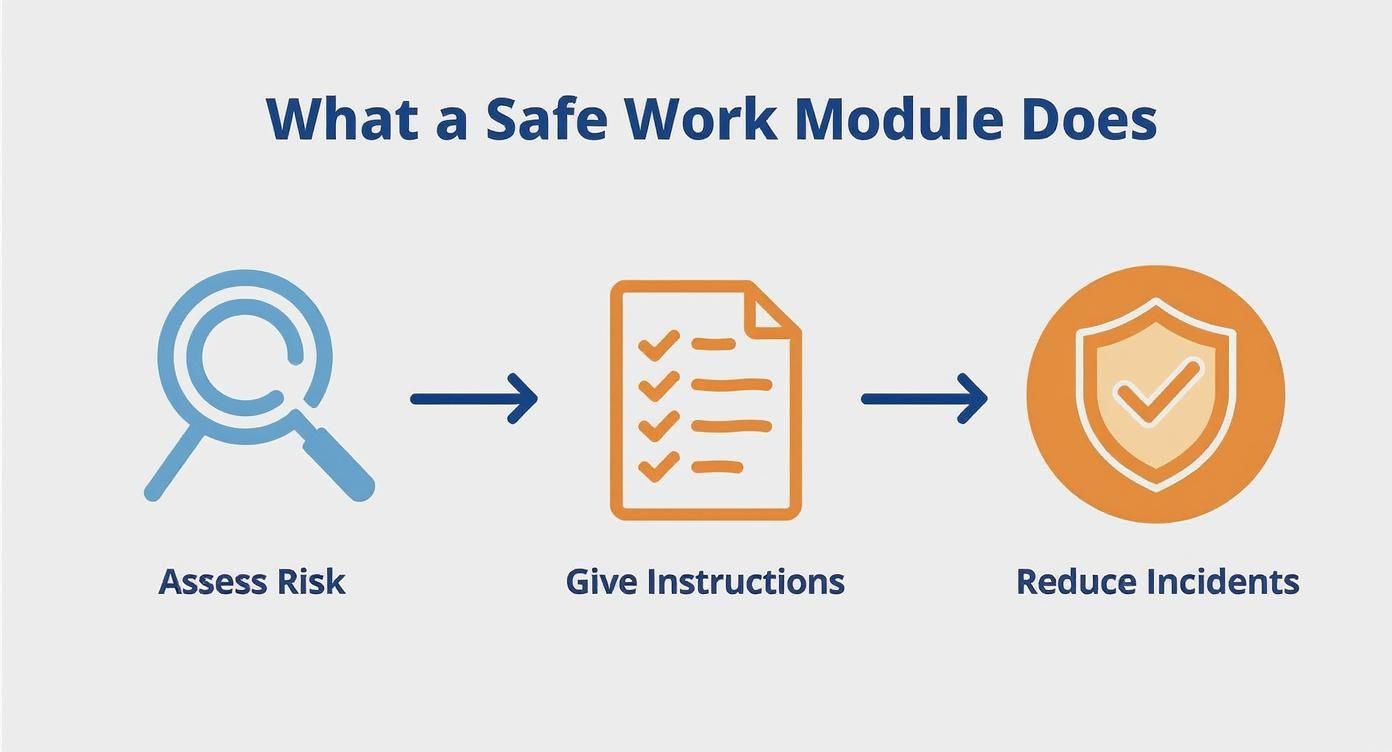 What a Safe Work Module Does

Assess Risk

Give Instructions

Reduce Incidents