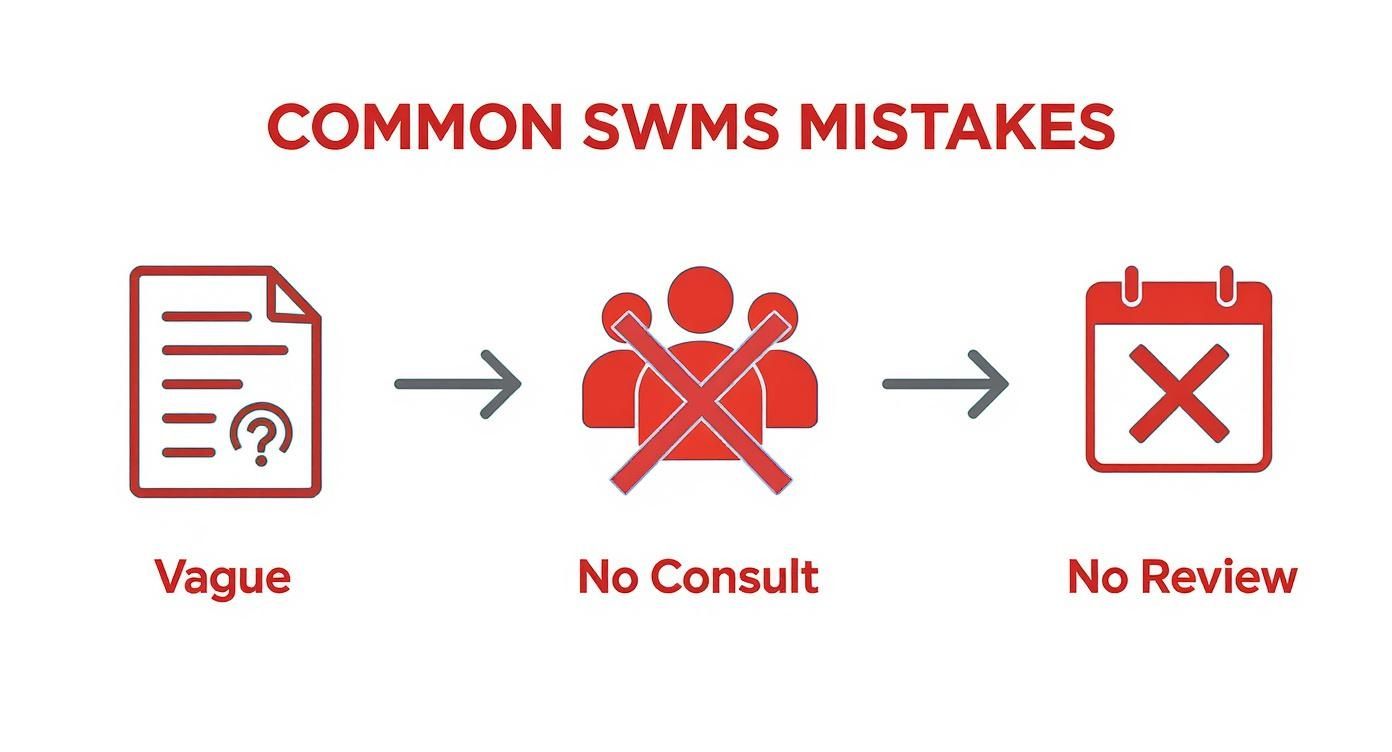 COMMON SWMS MISTAKES

Vague

No Consult

No Review