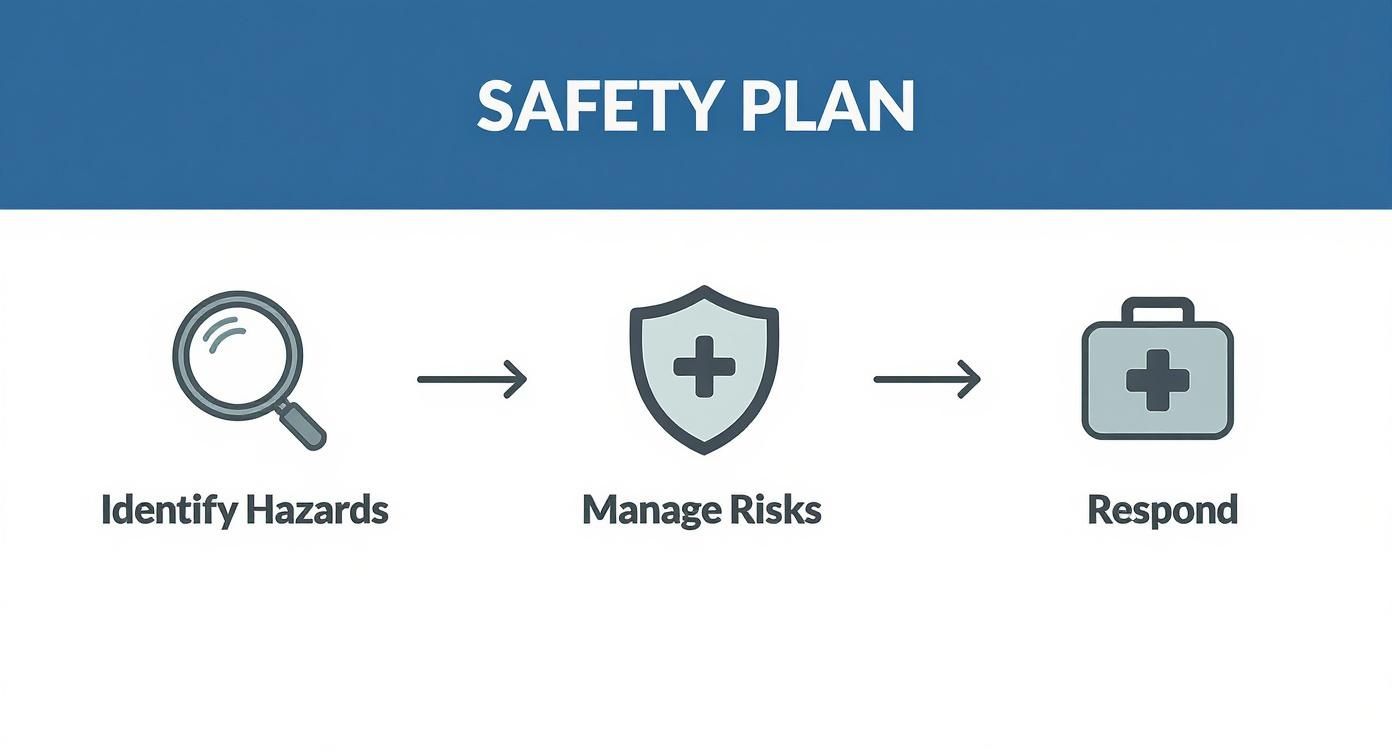 SAFETY PLAN

Identify Hazards

Manage Risks

Respond