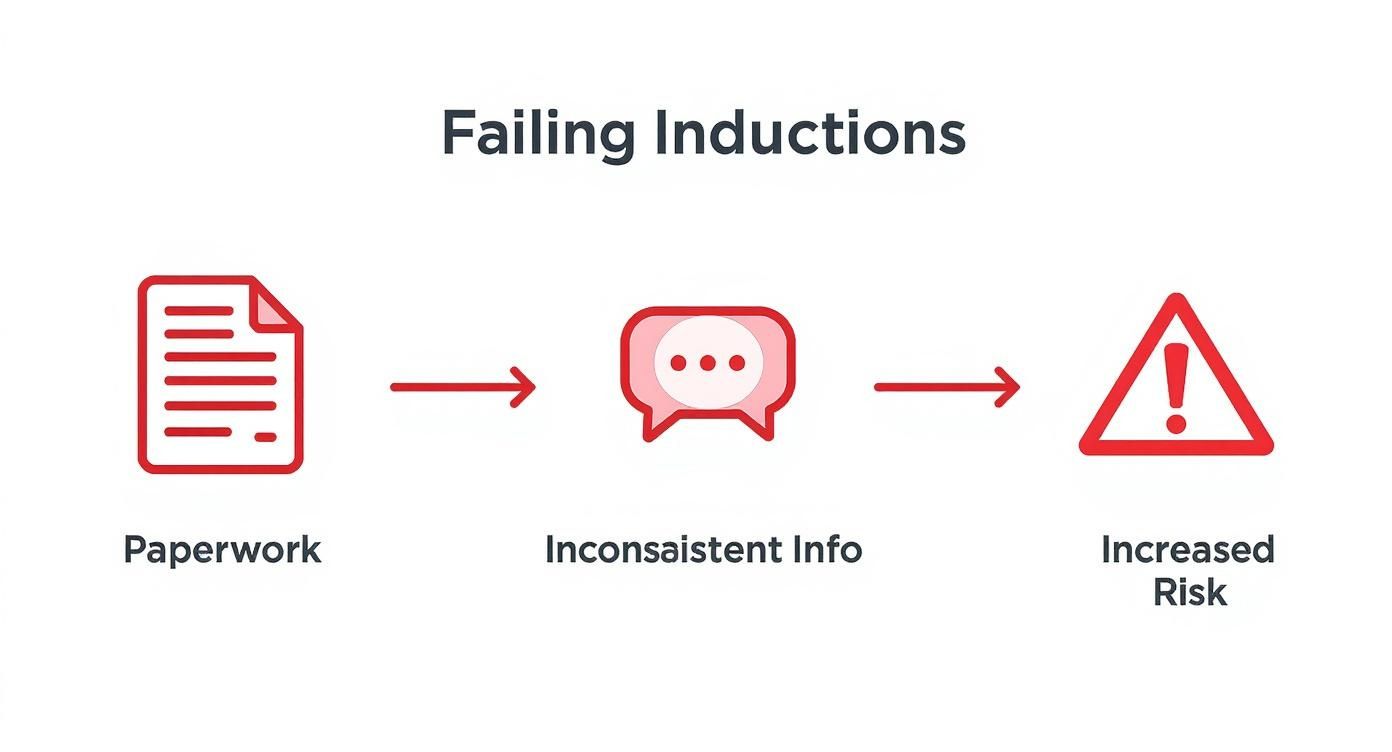 Failing Inductions

Paperwork

Inconsaistent Info

Increased Risk