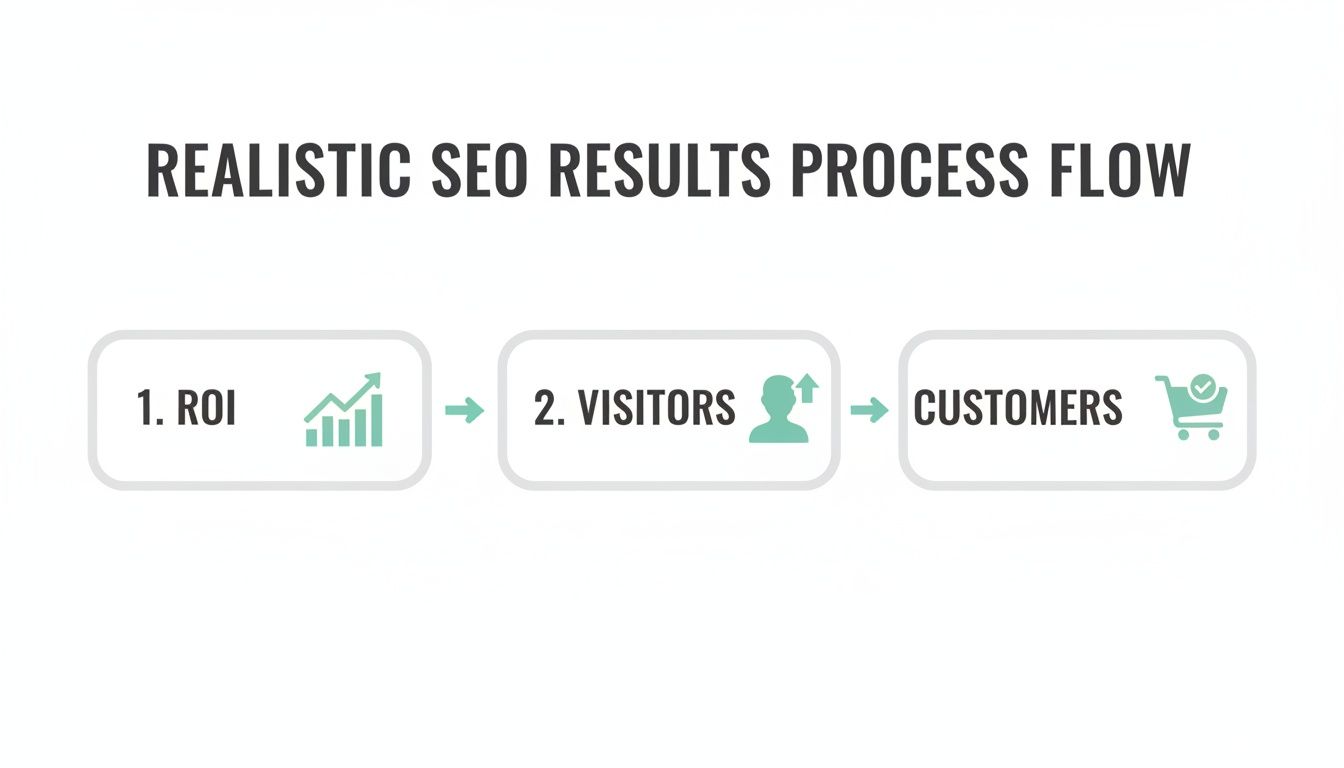 REALISTIC SEO RESULTS PROCESS FLOW

1. ROI

2. VISITORS

CUSTOMERS