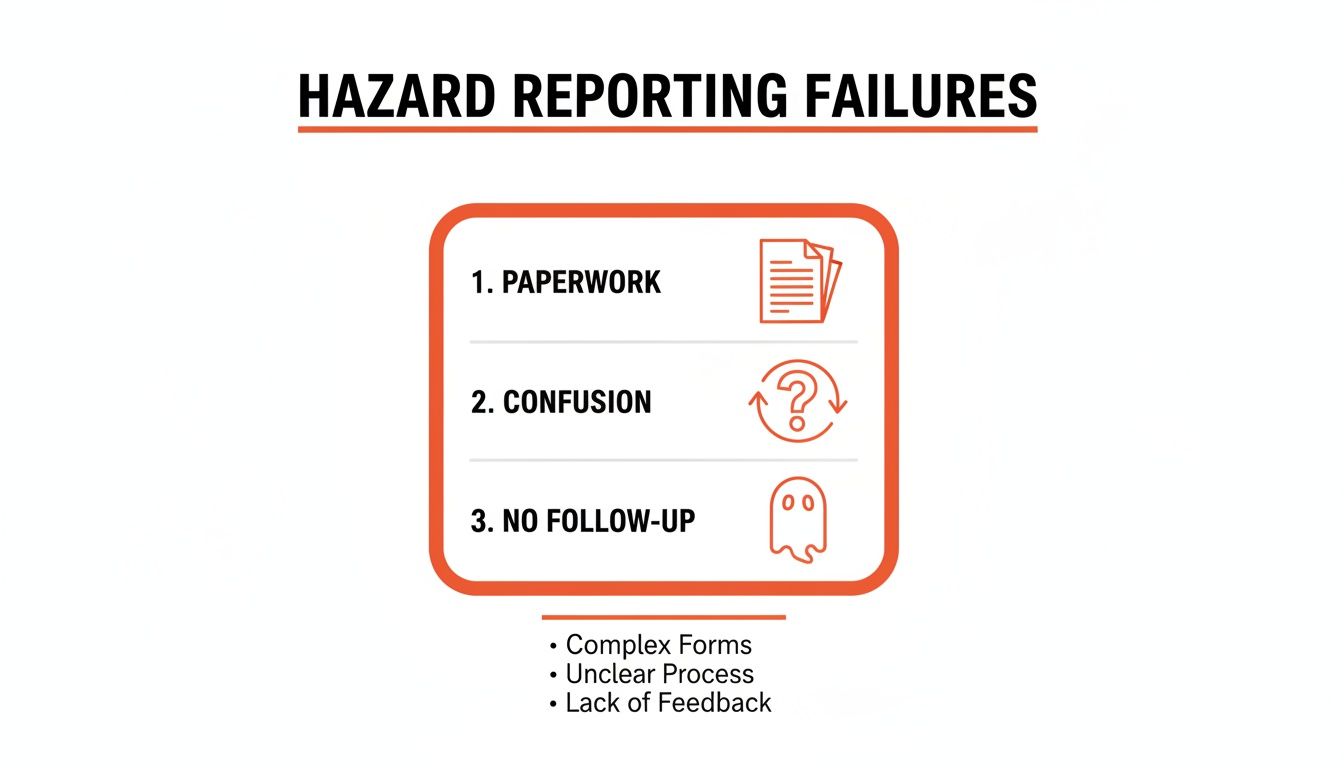 HAZARD REPORTING FAILURES

1. PAPERWORK

2. CONFUSION

3. NO FOLLOW-UP

• Complex Forms
• Unclear Process
• Lack of Feedback