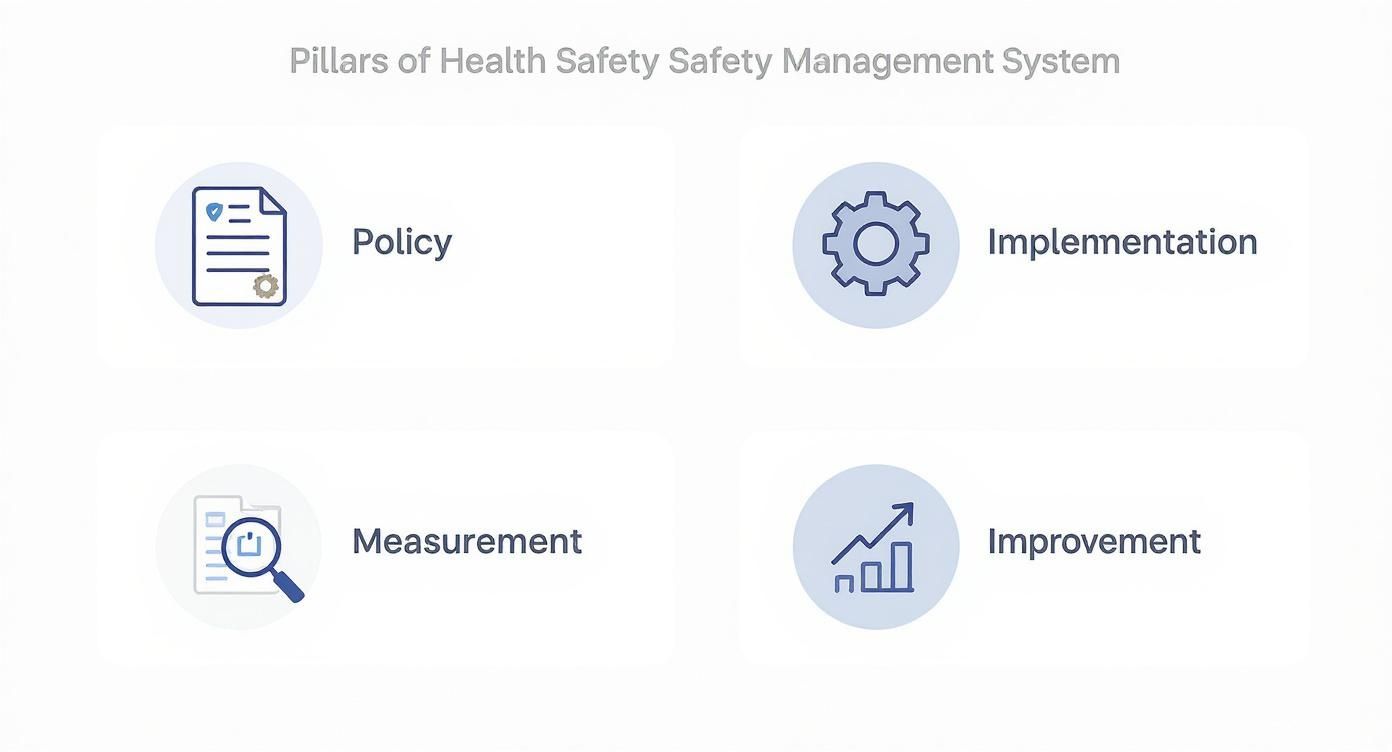 Pillars of Health Safety Safety Management System

Policy

Implementation

Measurement

Improvement