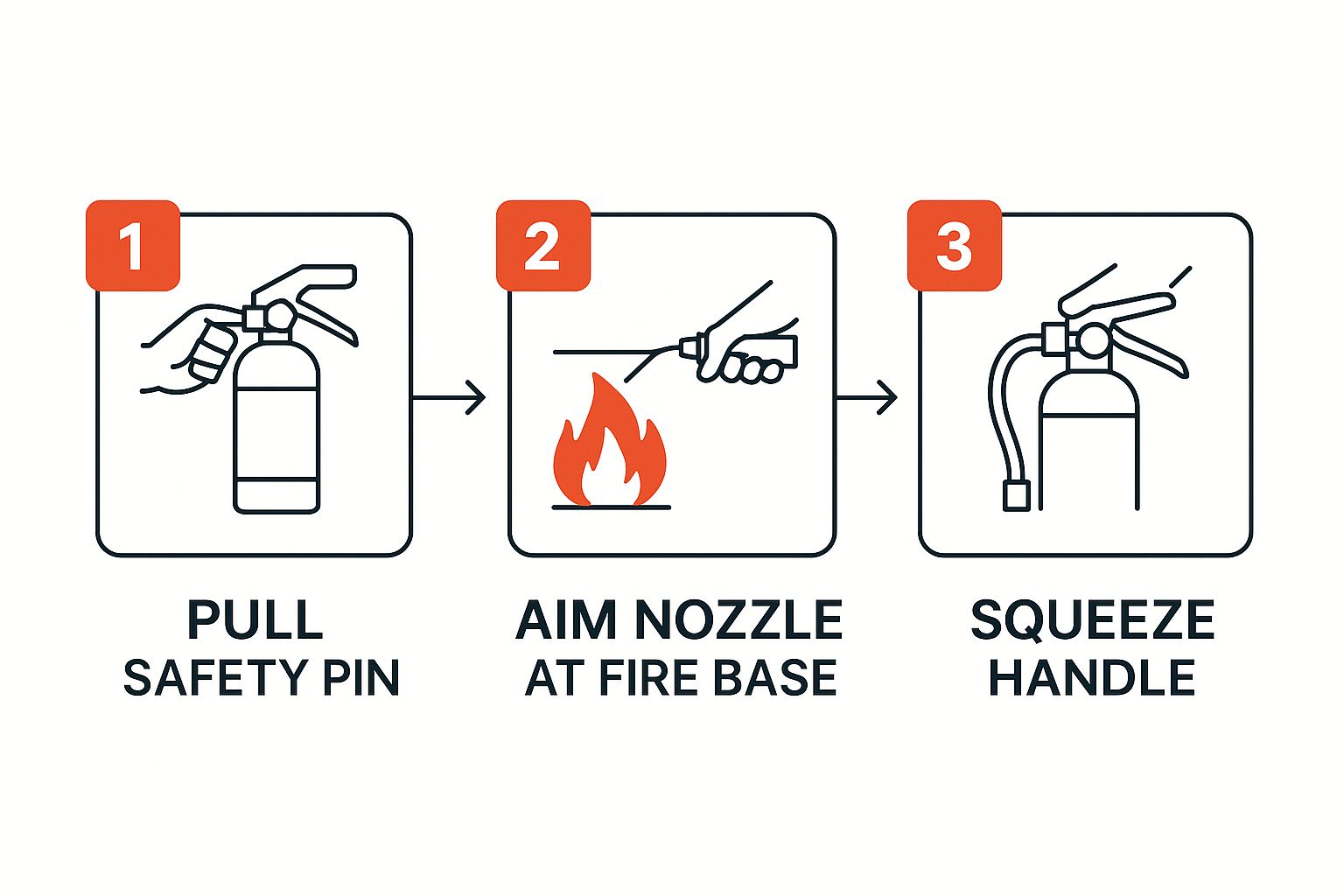 1

PULL
SAFETY PIN

2

AIM NOZZLE
AT FIRE BASE

3

SQUEEZE
HANDLE