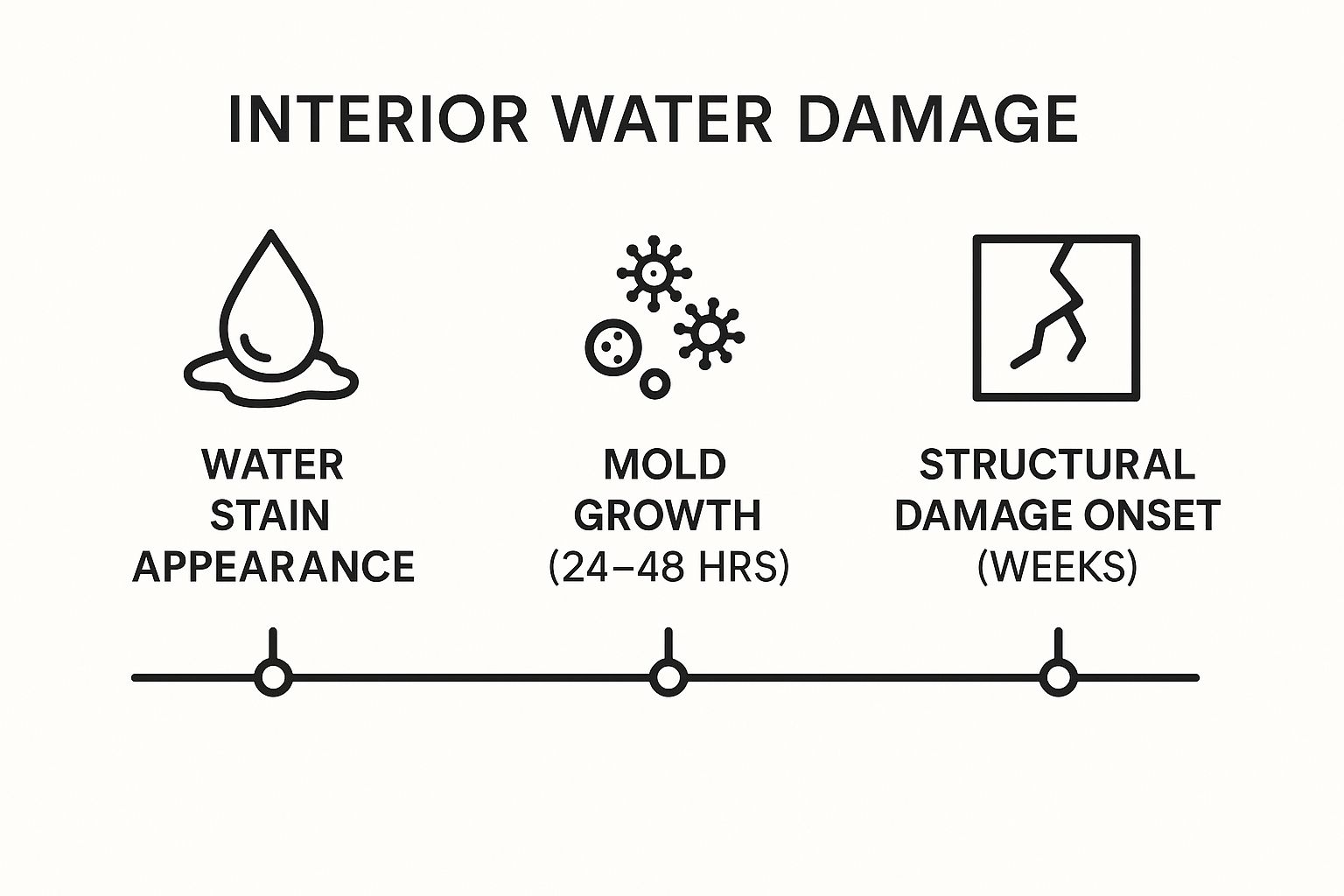 INTERIOR WATER DAMAGE

WATER STAIN APPEARANCE

MOLD GROWTH (24–48 HRS)

STRUCTURAL DAMAGE ONSET (WEEKS)