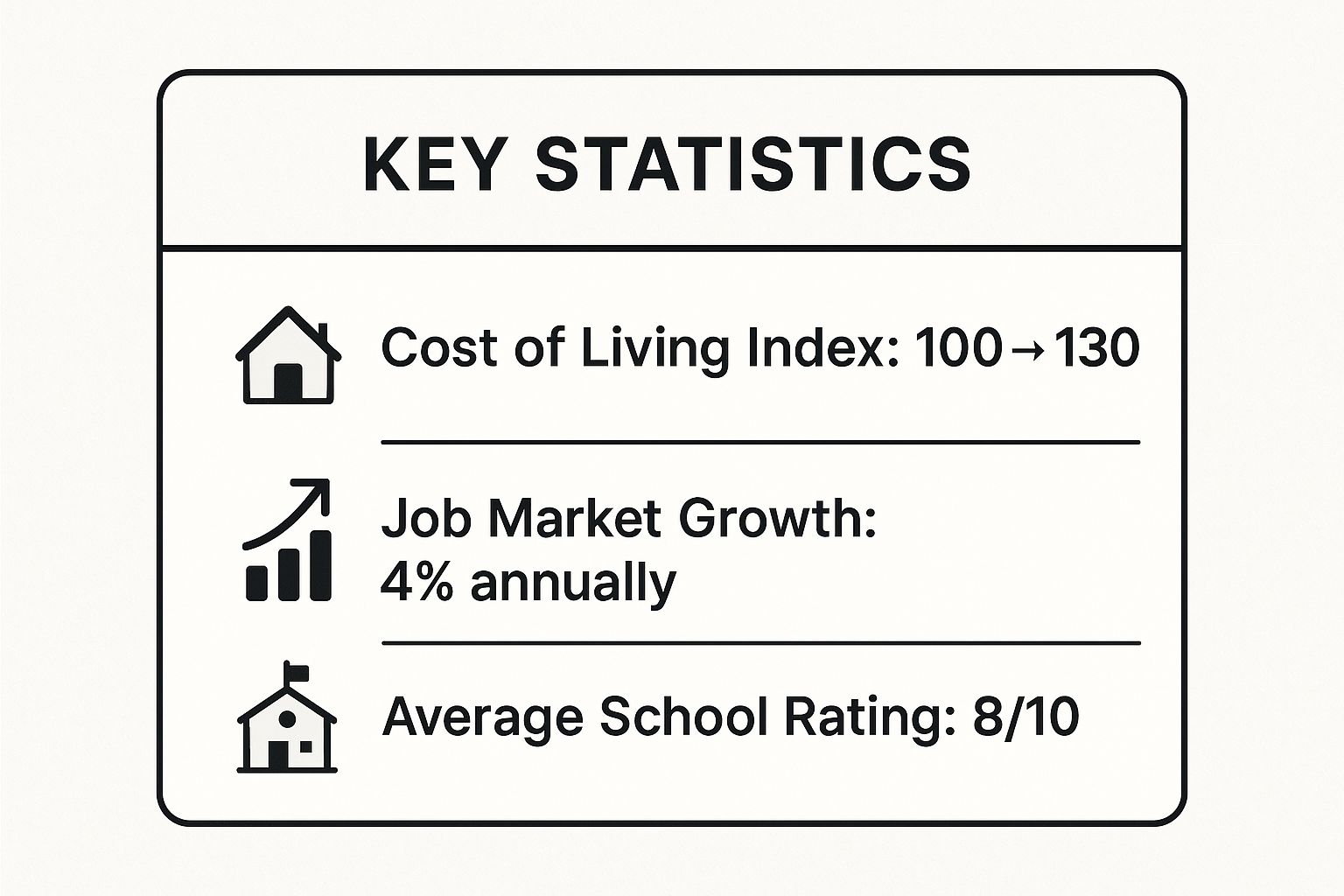 KEY STATISTICS

Cost of Living Index: 100→130

Job Market Growth: 4% annually

Average School Rating: 8/10