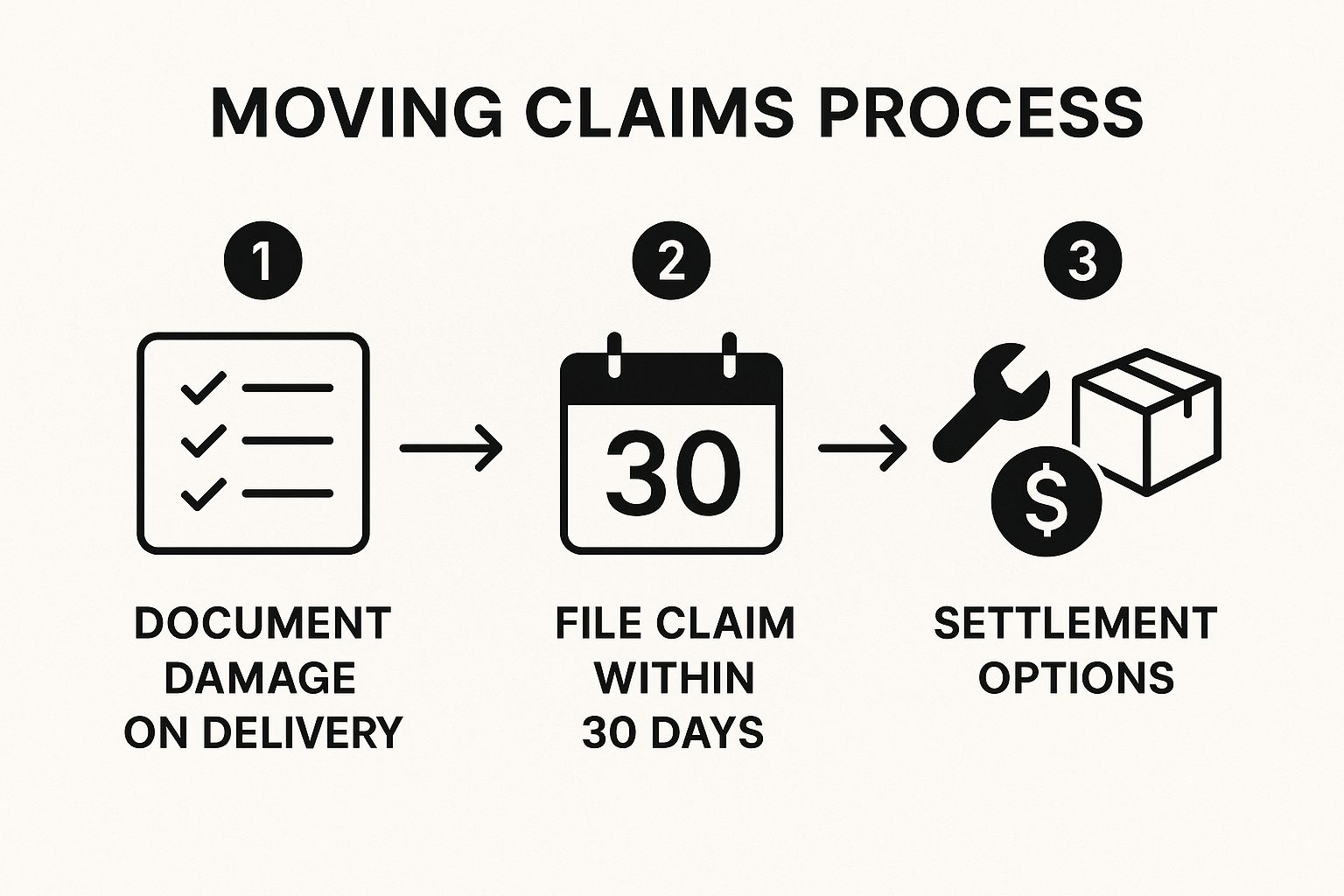 MOVING CLAIMS PROCESS

1

DOCUMENT DAMAGE ON DELIVERY

2

30

FILE CLAIM WITHIN 30 DAYS

3

$

SETTLEMENT OPTIONS