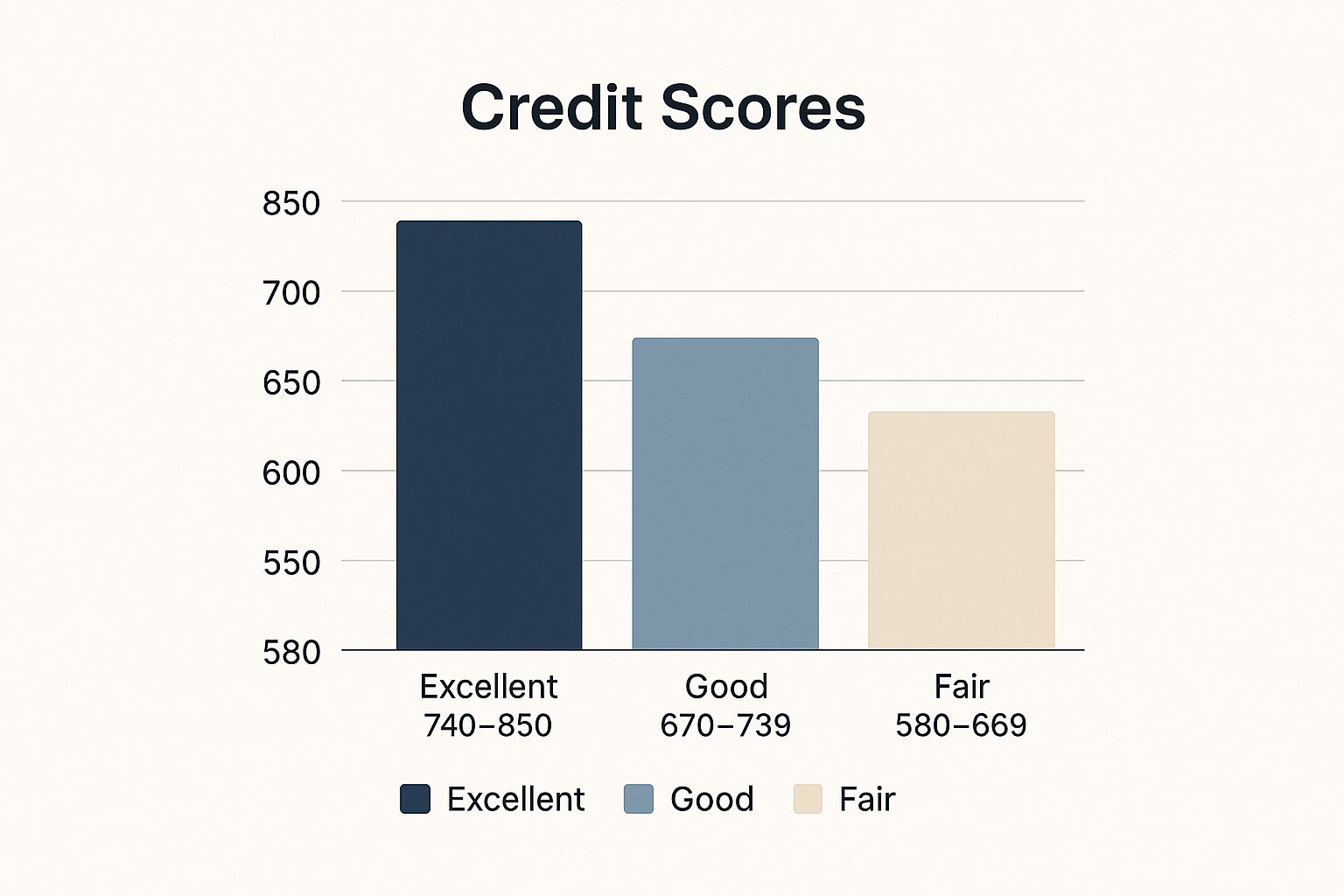 Credit Scores

850
700
650
600
550
580

Excellent
740–850

Good
670–739

Fair
580–669

Excellent Good Fair