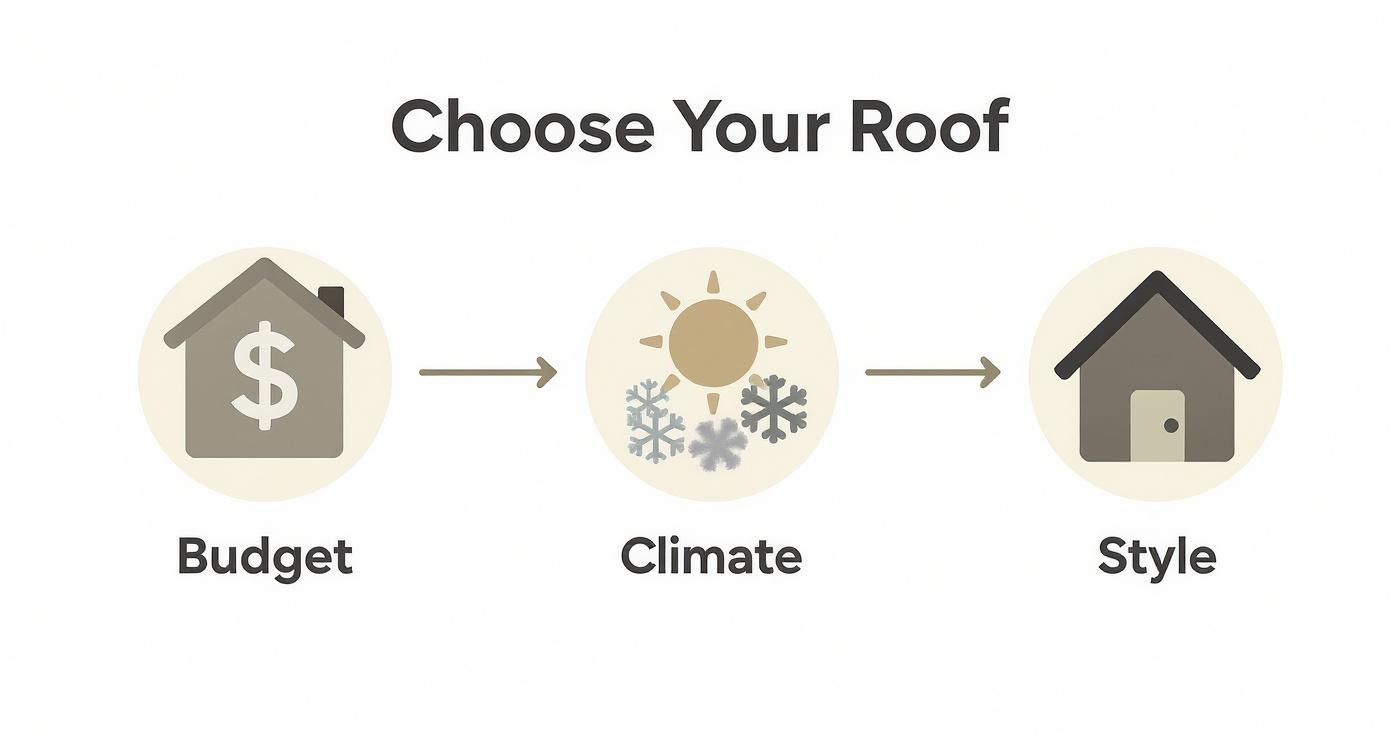 Choose Your Roof

$

Budget

Climate

Style