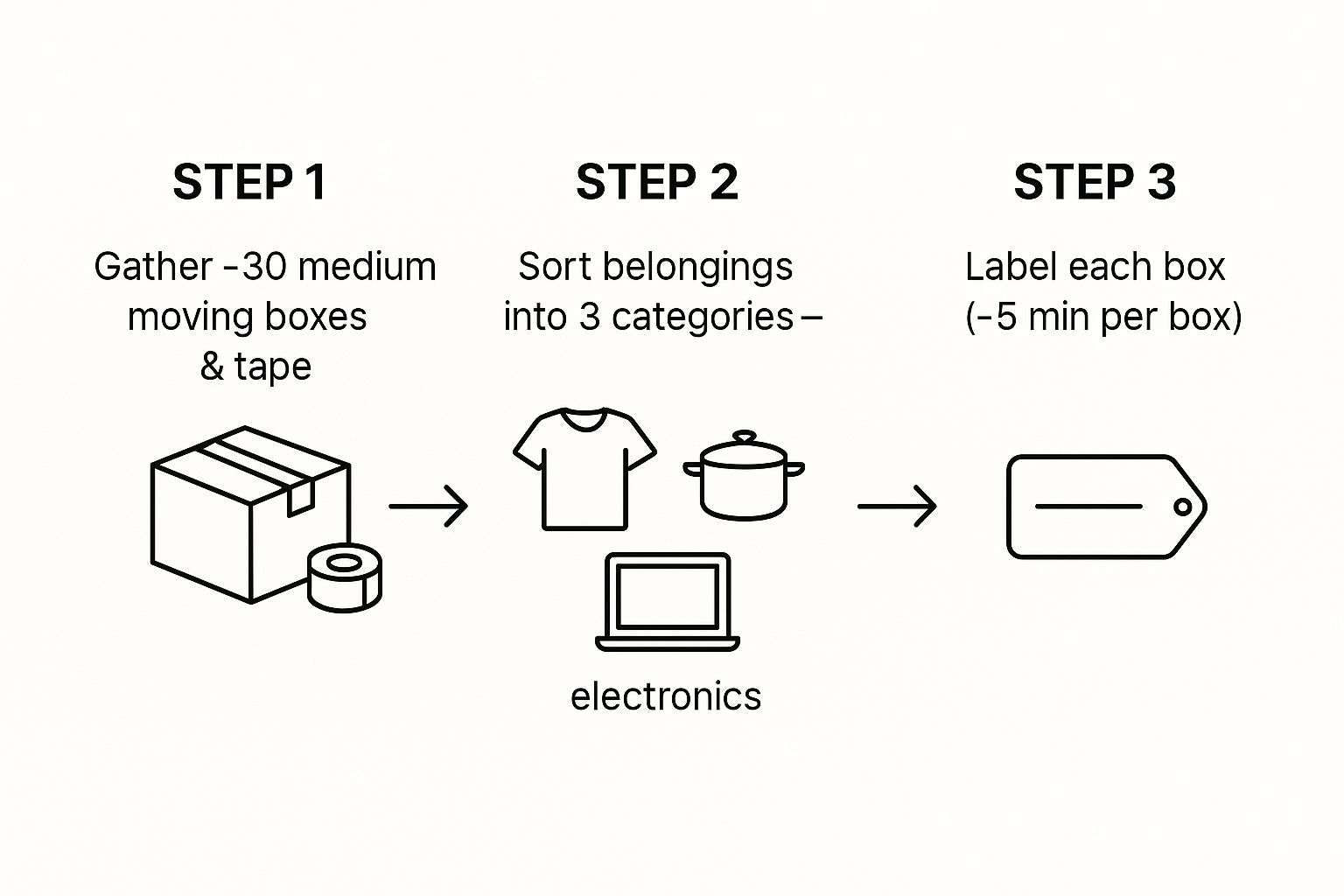 STEP 1

Gather -30 medium moving boxes & tape

STEP 2

Sort belongings into 3 categories –

electronics

STEP 3

Label each box (-5 min per box)