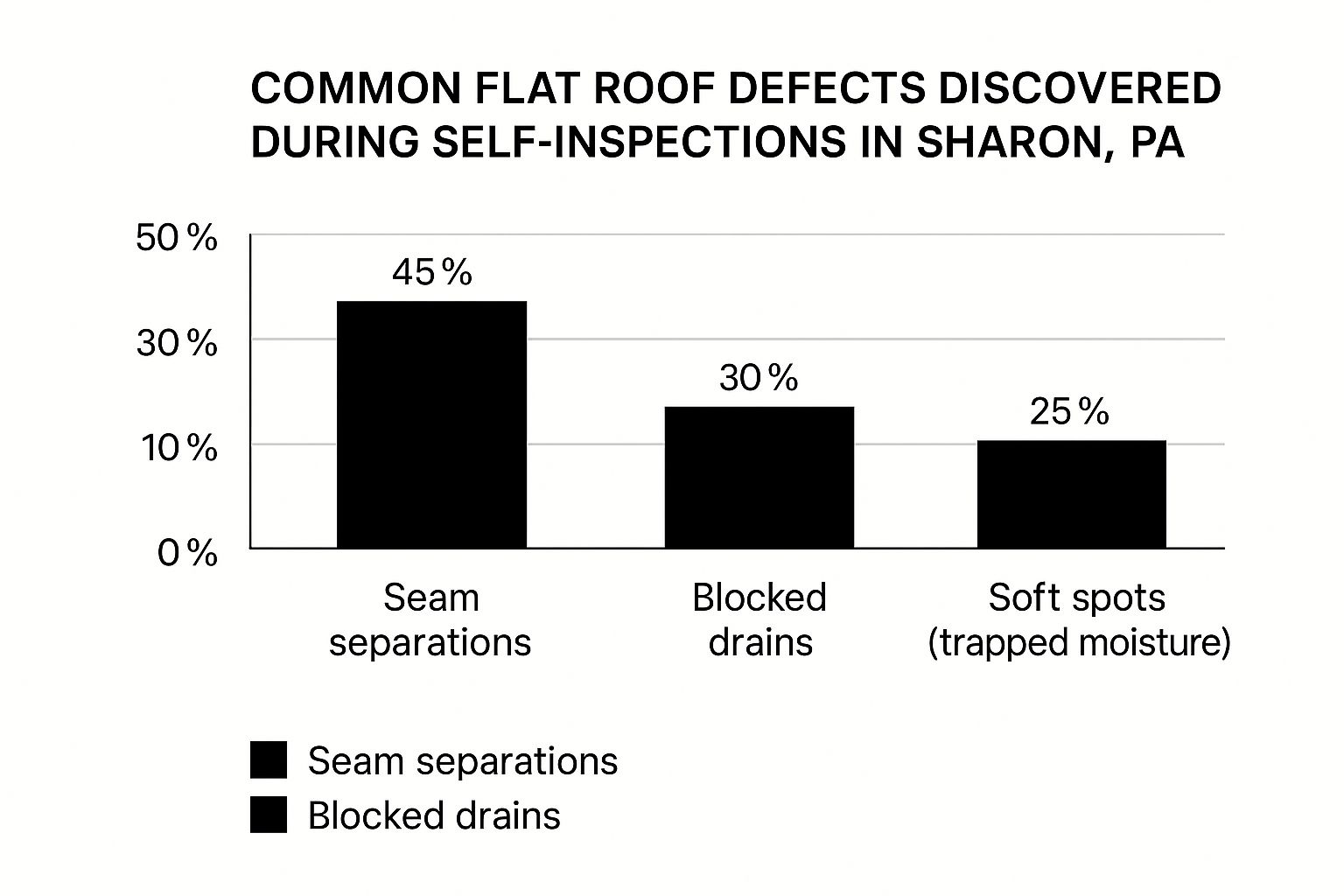 COMMON FLAT ROOF DEFECTS DISCOVERED DURING SELF-INSPECTIONS IN SHARON, PA

50 %
30 %
10 %
0 %

45 %
30 %
25 %

Seam separations
Blocked drains
Soft spots (trapped moisture)

Seam separations
Blocked drains