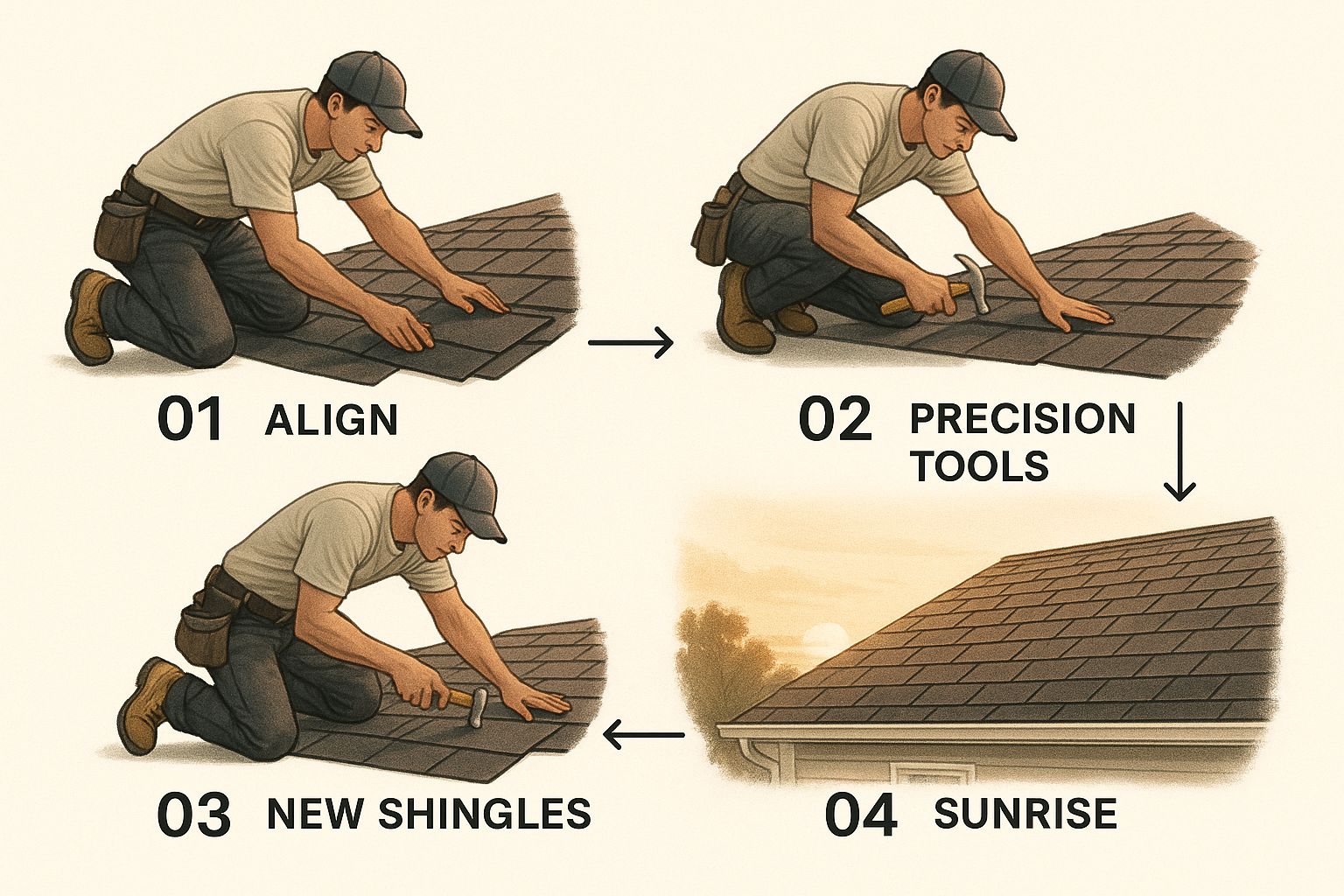 01 ALIGN

02 PRECISION TOOLS

03 NEW SHINGLES

04 SUNRISE