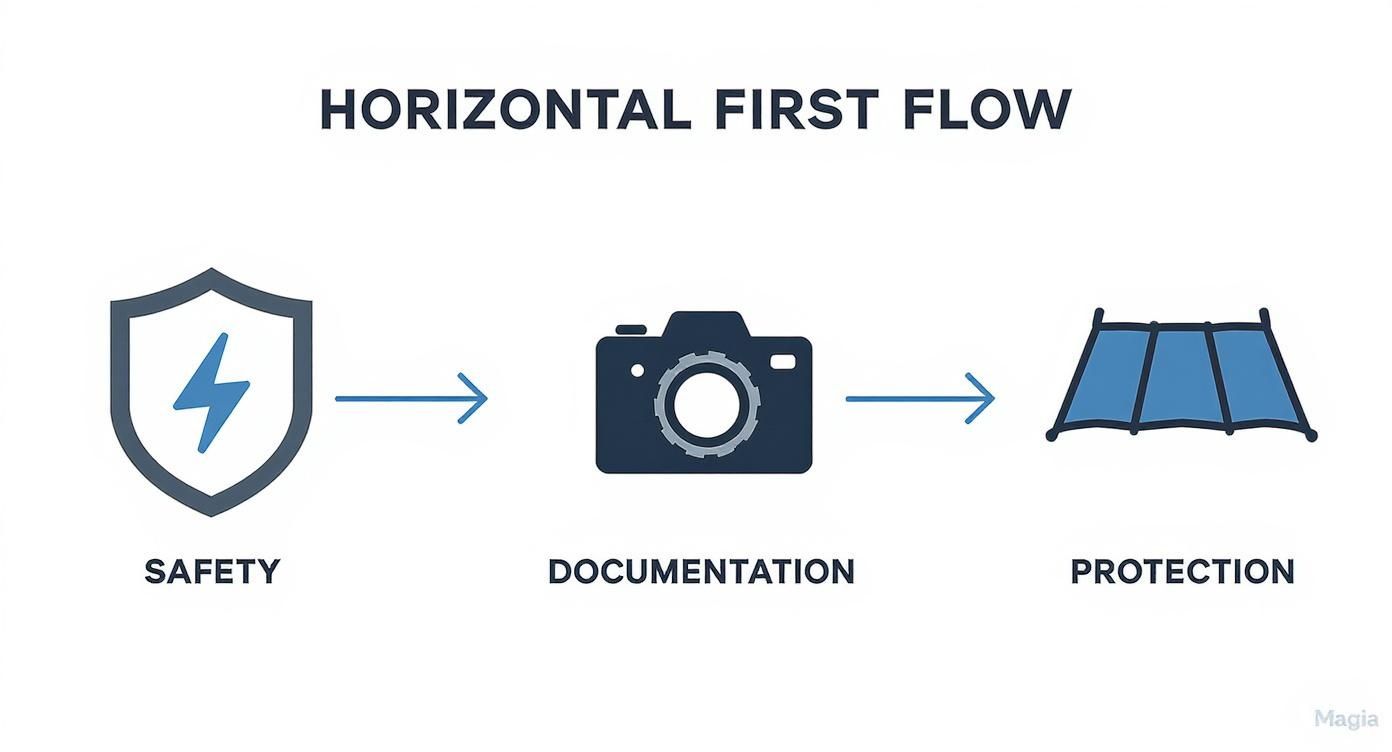 HORIZONTAL FIRST FLOW

SAFETY

DOCUMENTATION

PROTECTION

Magia