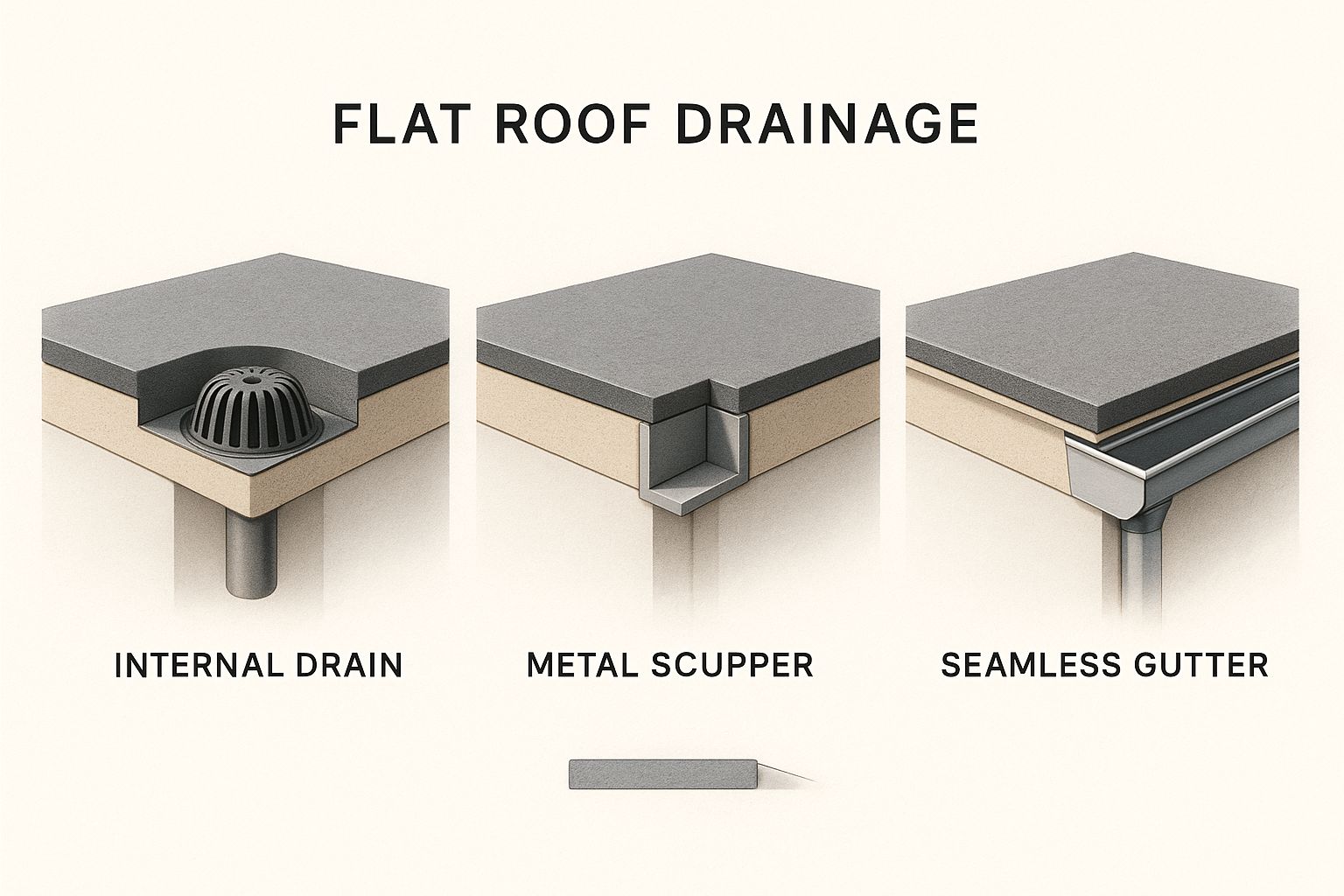 FLAT ROOF DRAINAGE

INTERNAL DRAIN

METAL SCUPPER

SEAMLESS GUTTER