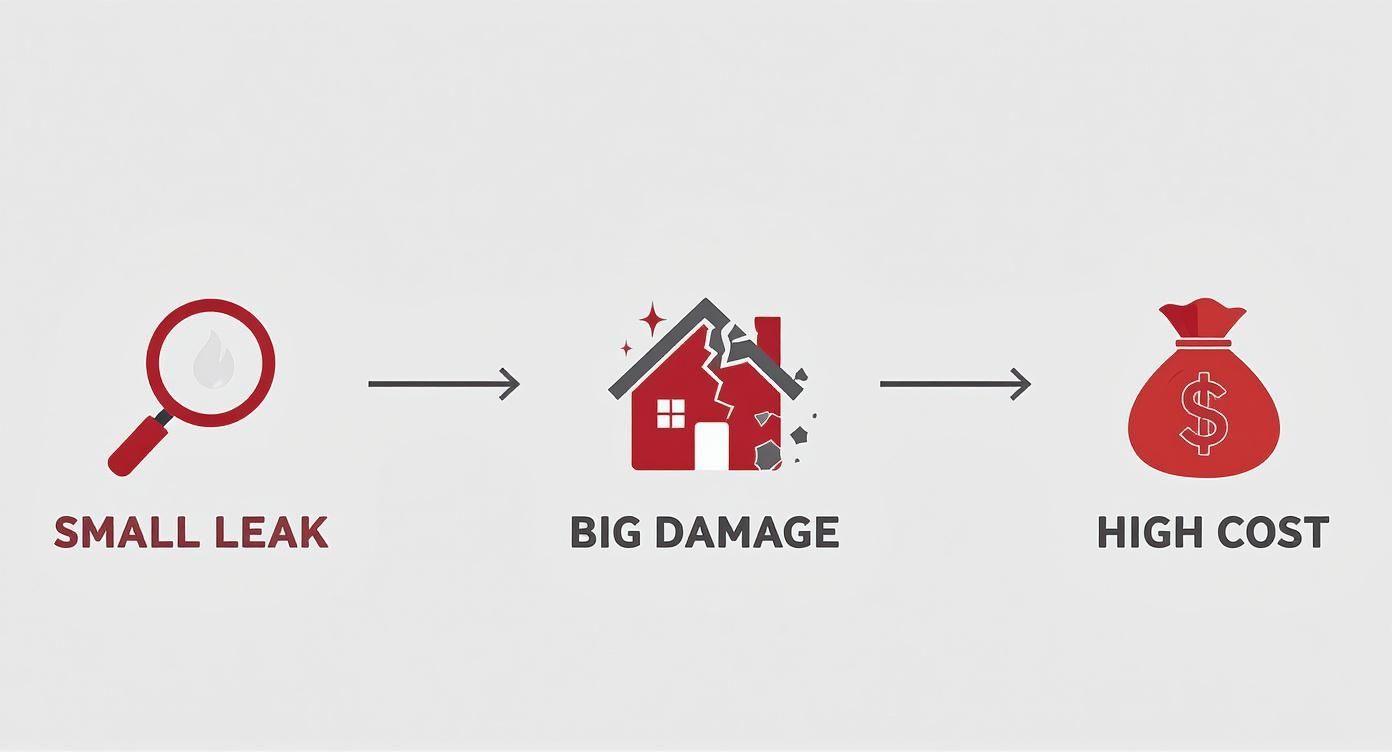 SMALL LEAK

BIG DAMAGE

$

HIGH COST