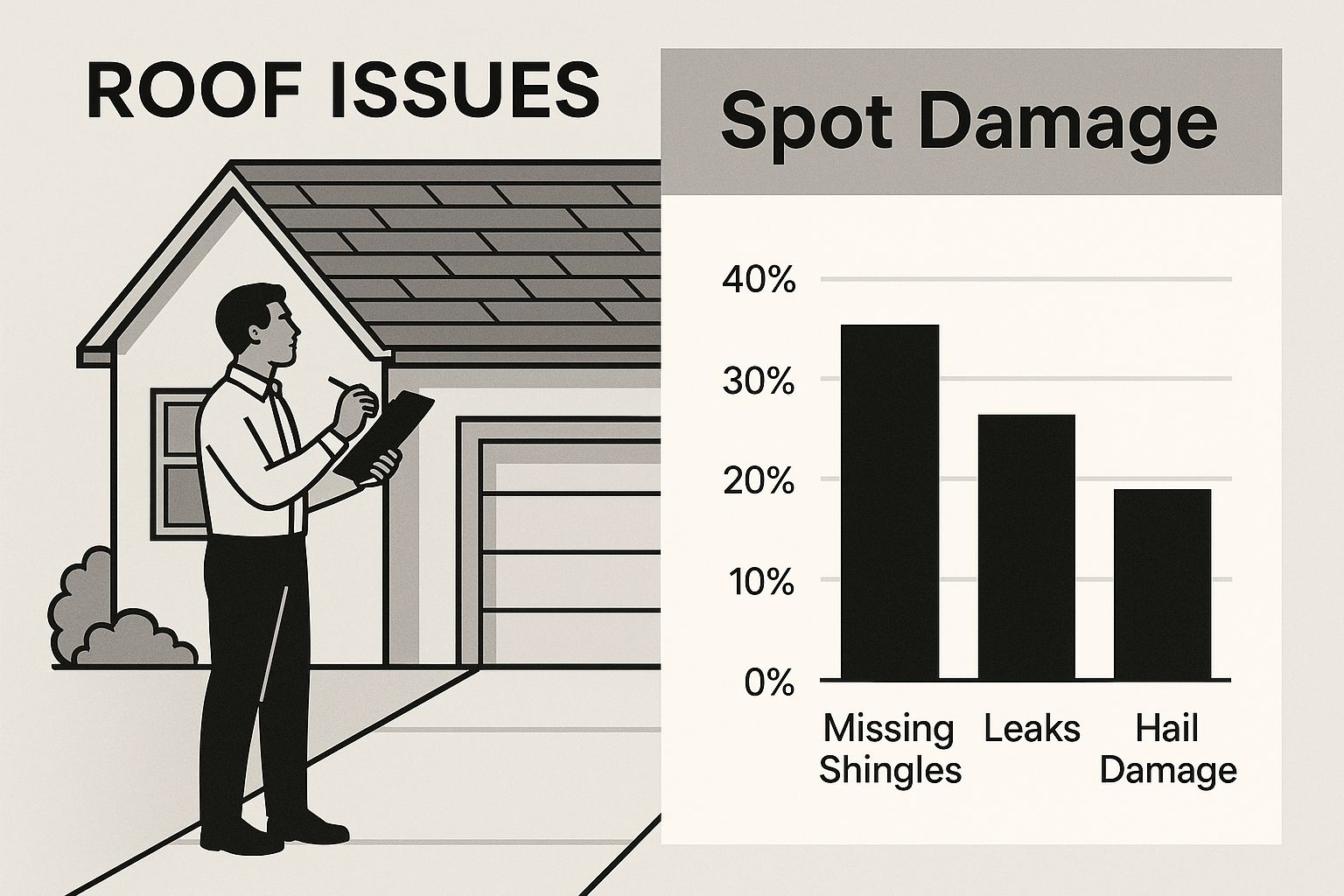 ROOF ISSUES

Spot Damage

40%
30%
20%
10%
0%

Missing Shingles
Leaks
Hail Damage