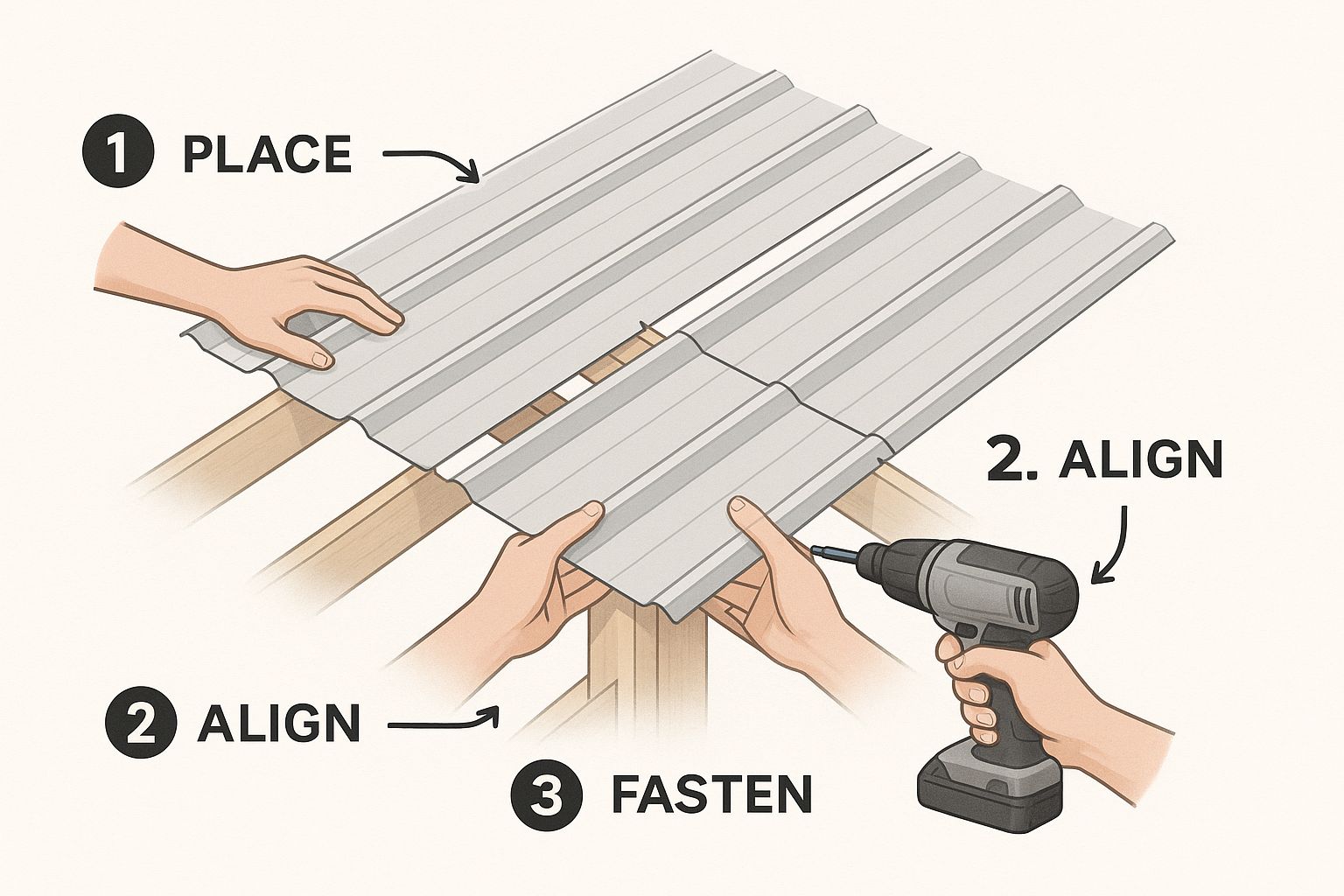 1 PLACE

2. ALIGN

2 ALIGN

3 FASTEN