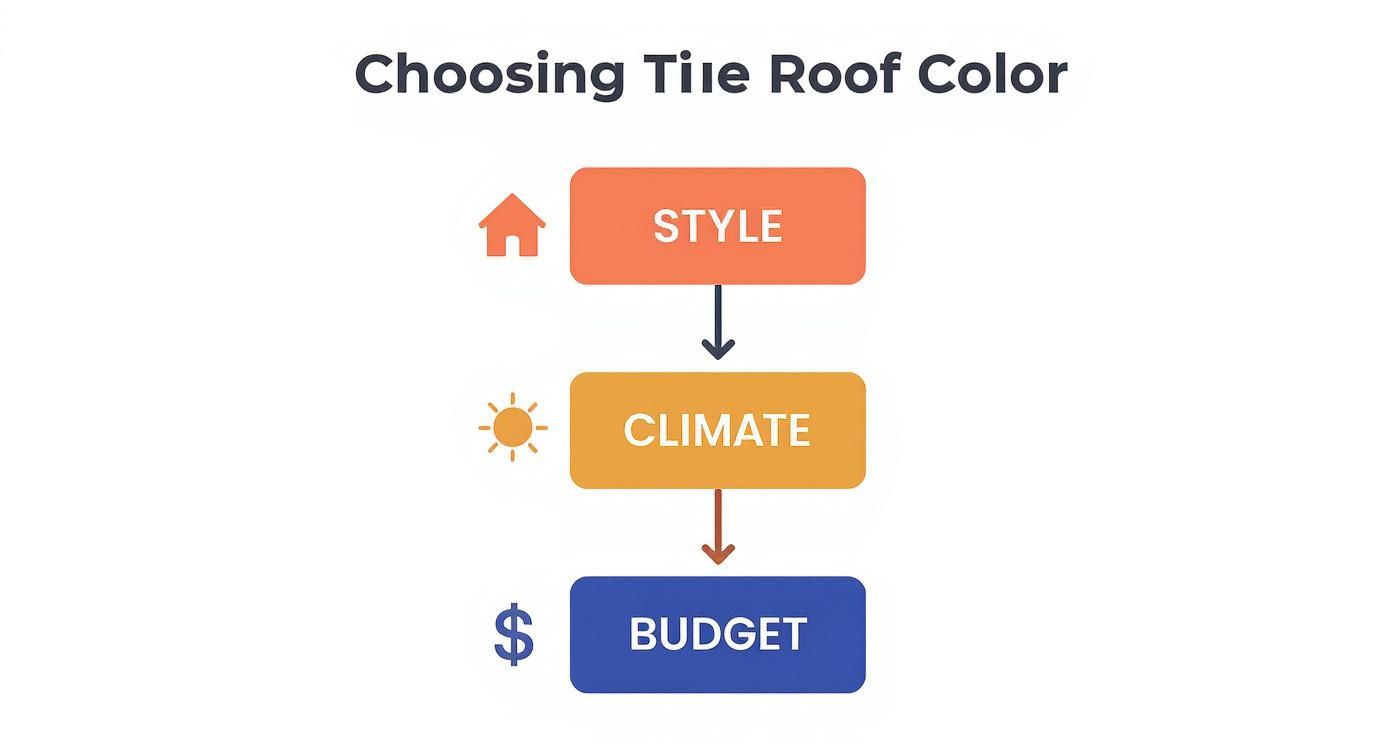 Choosing Tiie Roof Color

STYLE

CLIMATE

$

BUDGET