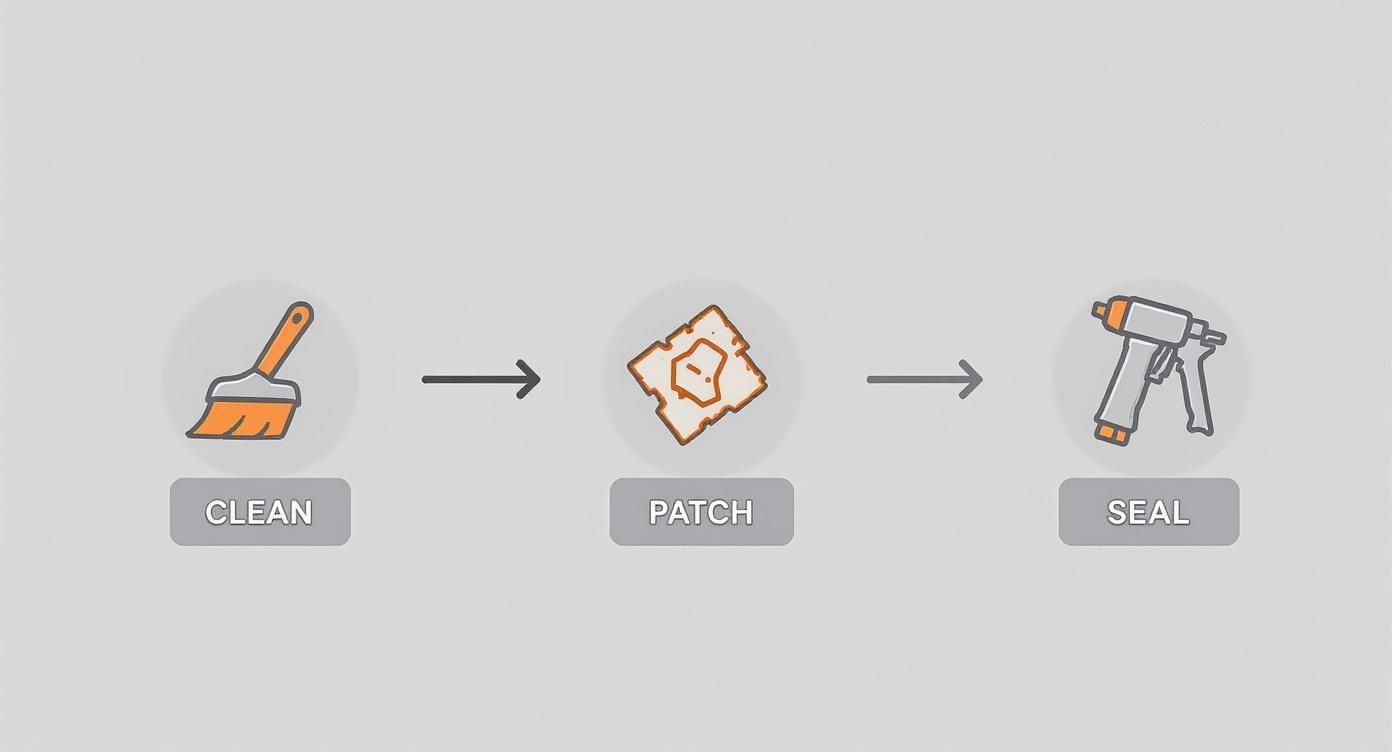 CLEAN

PATCH

SEAL