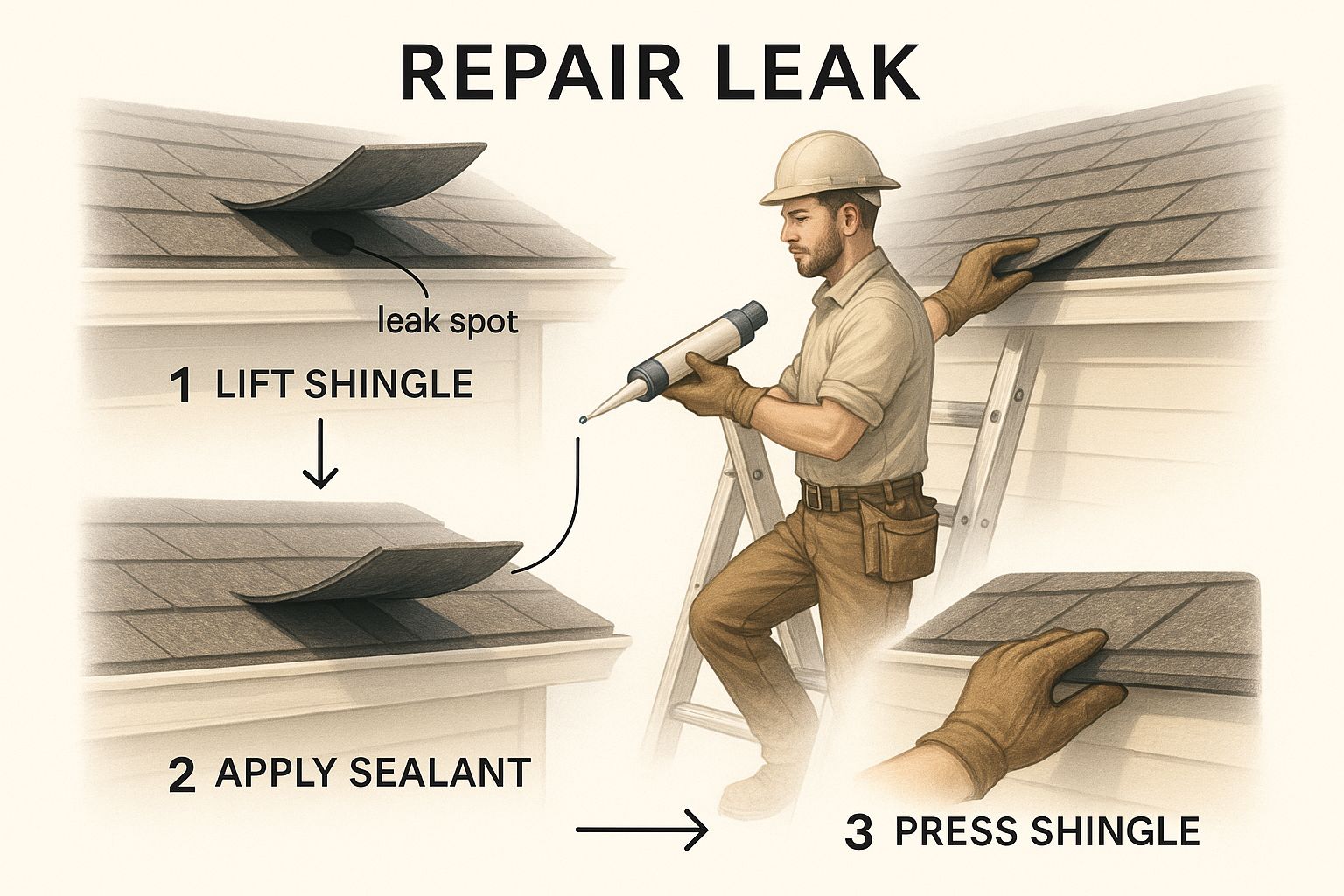 REPAIR LEAK

leak spot

1 LIFT SHINGLE

2 APPLY SEALANT

3 PRESS SHINGLE