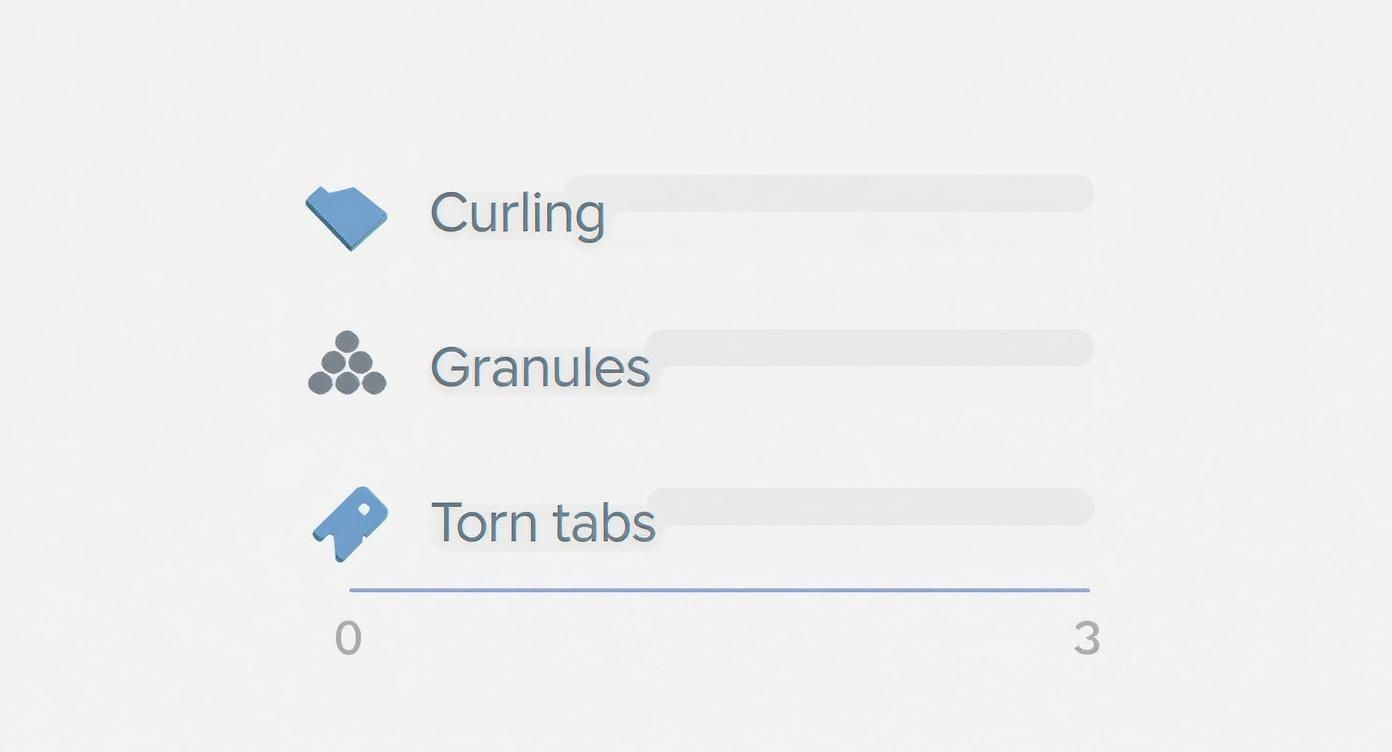 Curling

Granules

Torn tabs

0

3