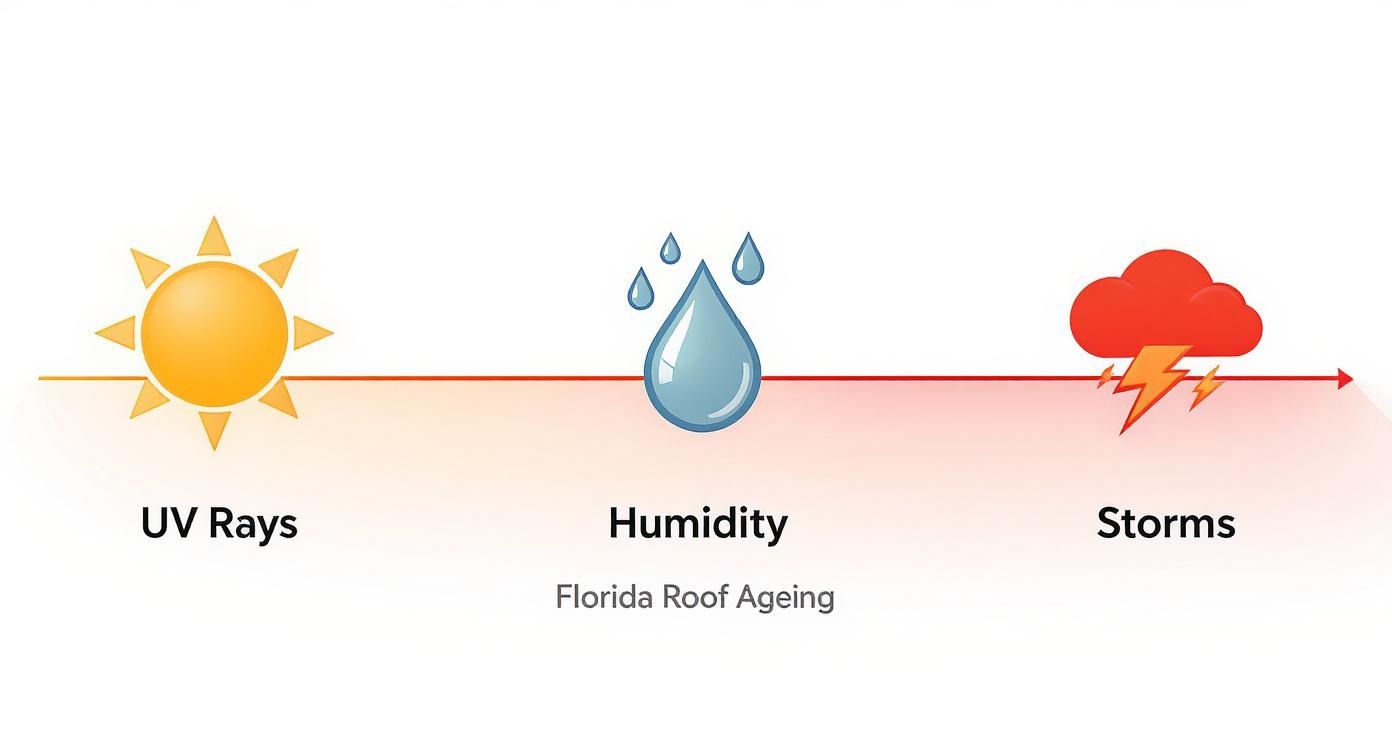 UV Rays

Humidity

Storms

Florida Roof Ageing