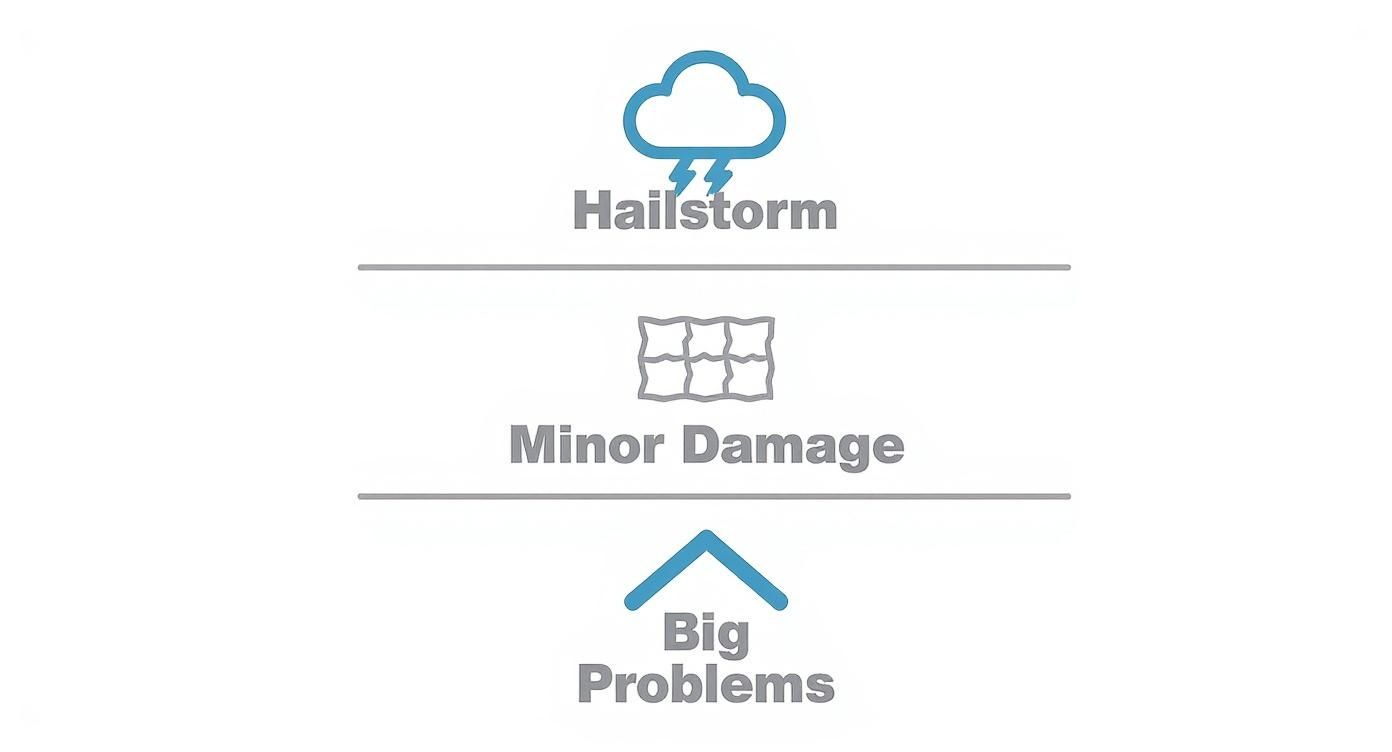 Hailstorm

Minor Damage

Big Problems