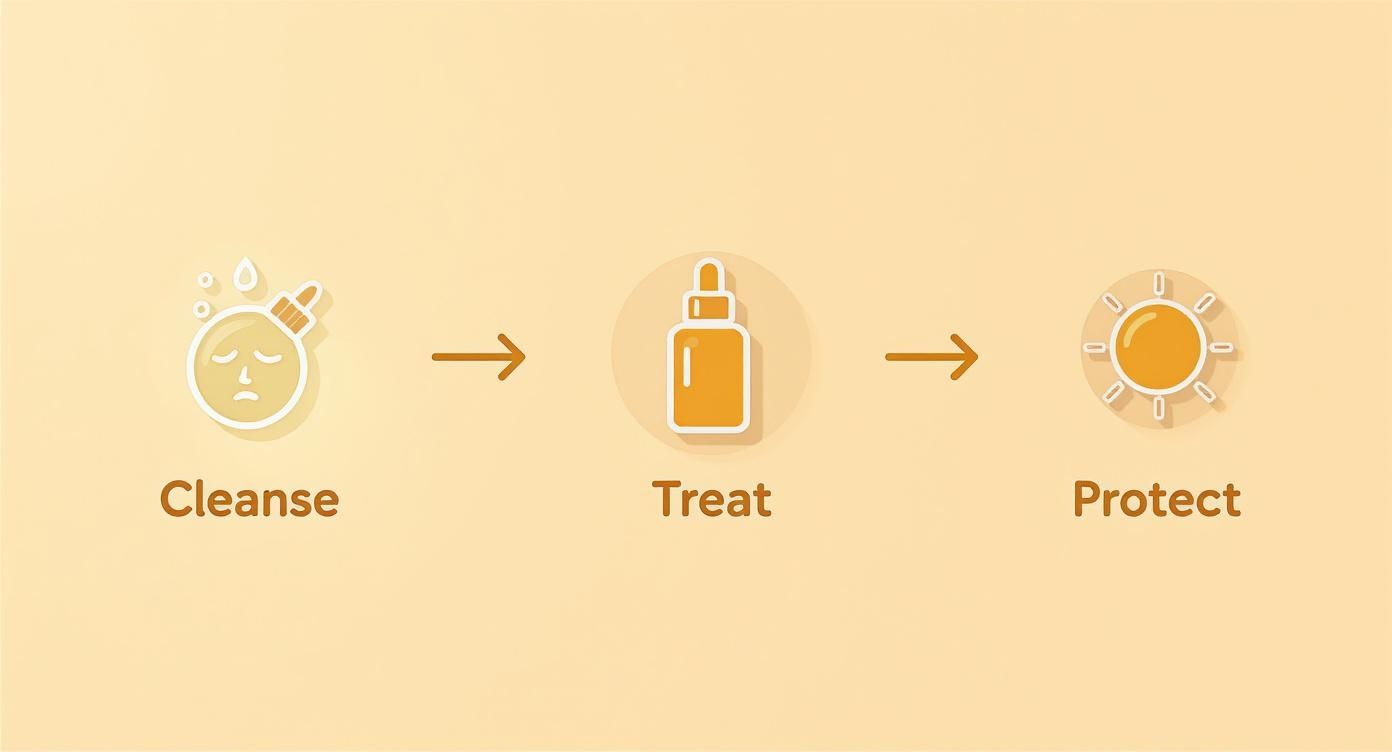 Cleanse

Treat

Protect