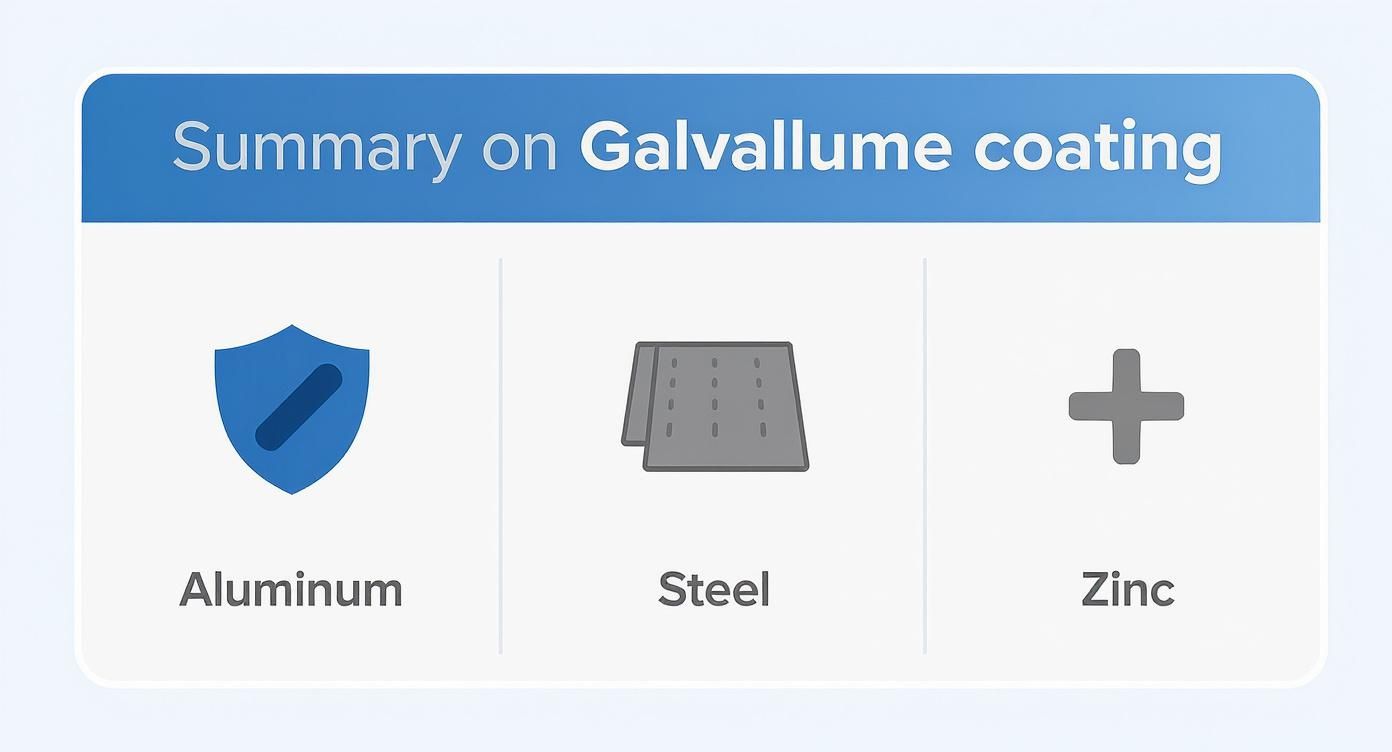 Summary on Galvallume coating

Aluminum

Steel

Zinc