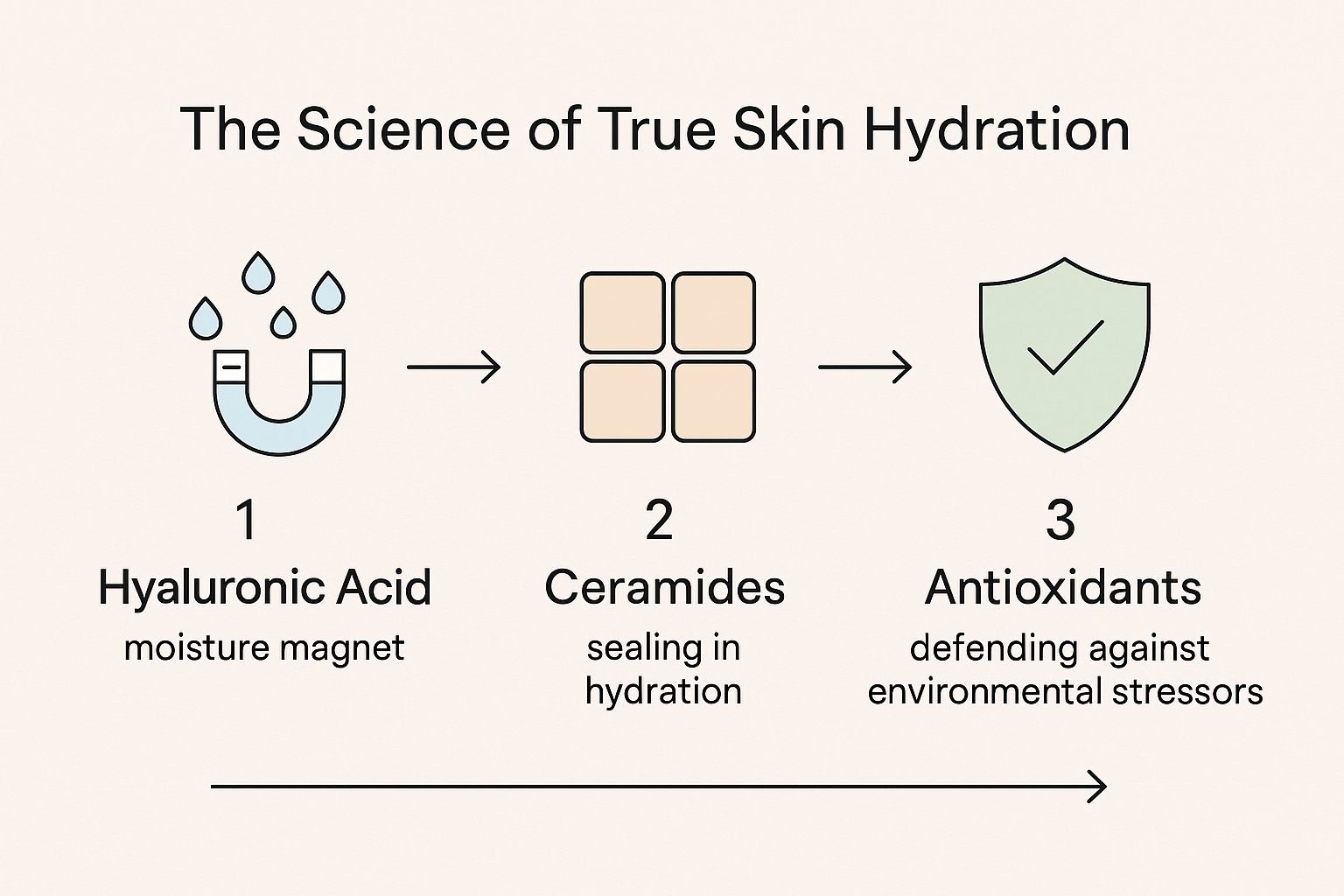 The Science of True Skin Hydration

1
Hyaluronic Acid
moisture magnet

2
Ceramides
sealing in hydration

3
Antioxidants
defending against environmental stressors