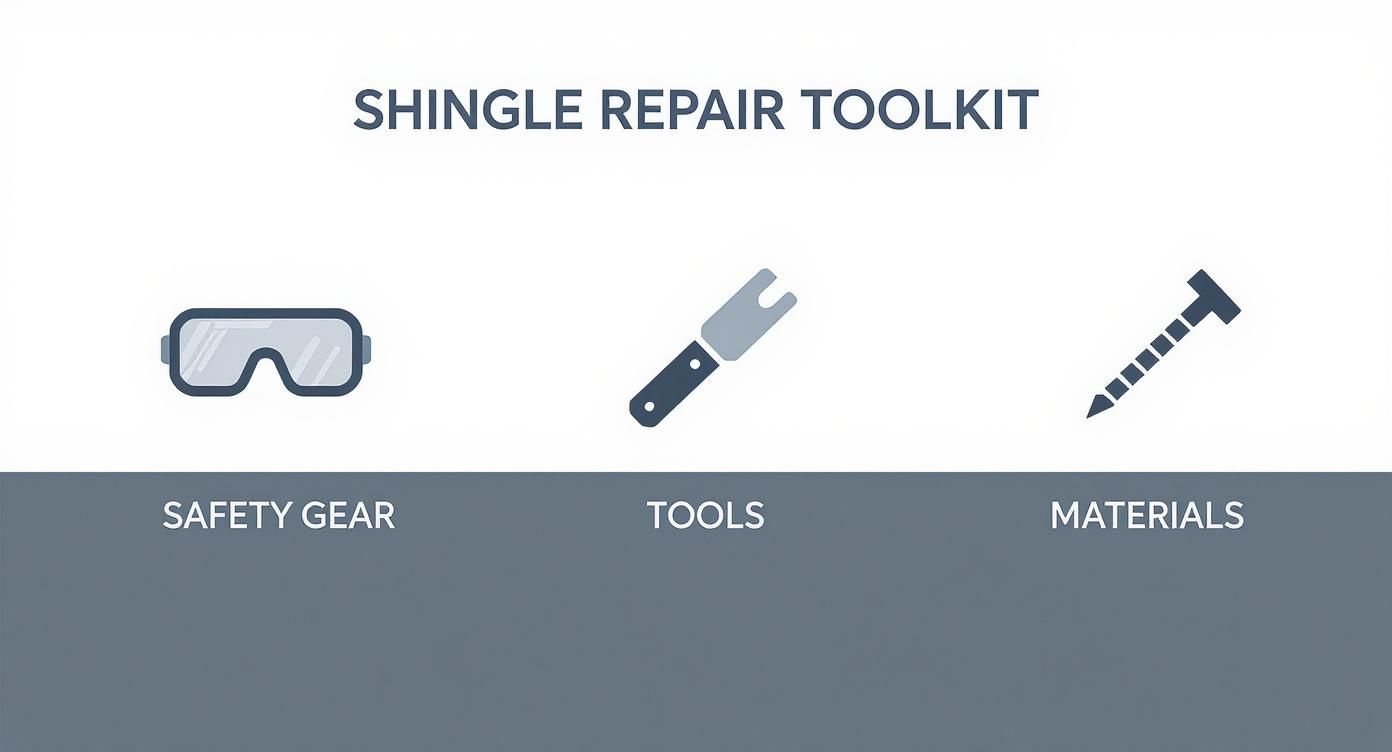 SHINGLE REPAIR TOOLKIT

SAFETY GEAR

TOOLS

MATERIALS