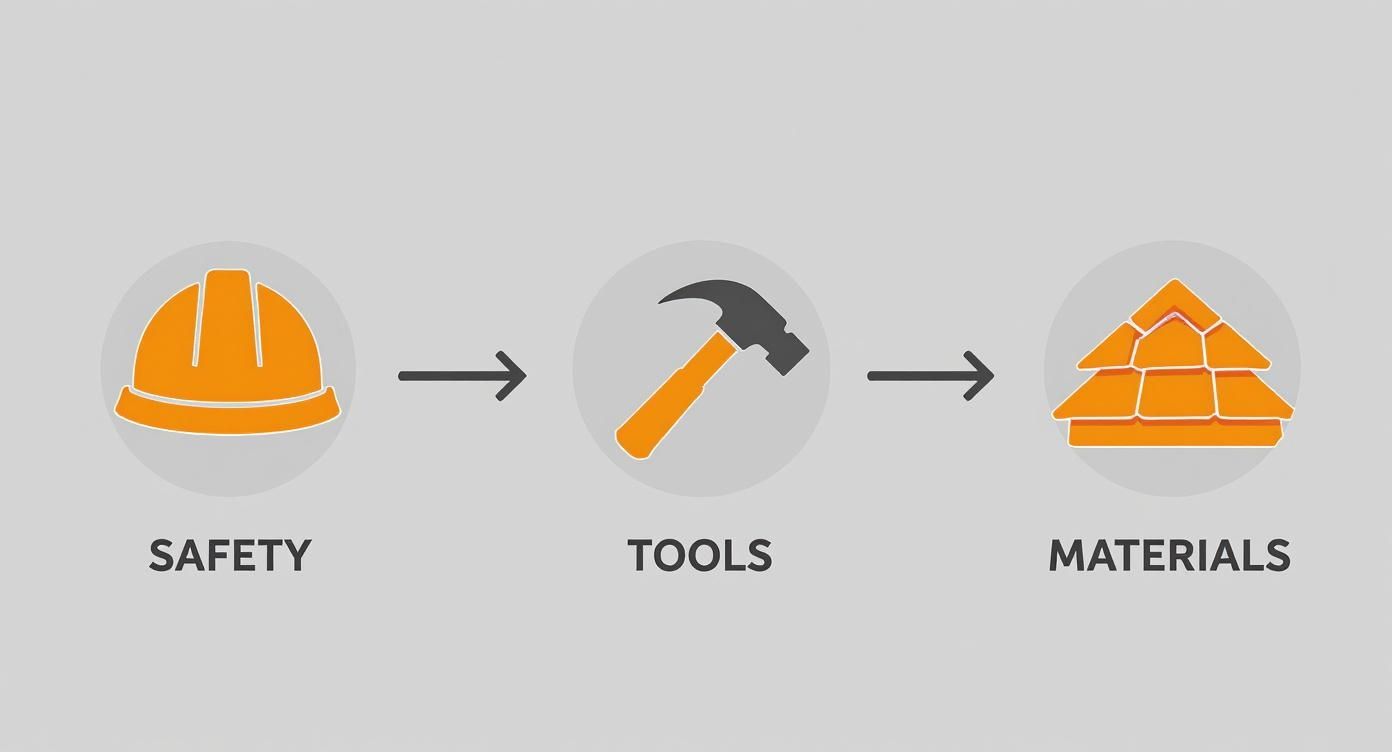 SAFETY

TOOLS

MATERIALS