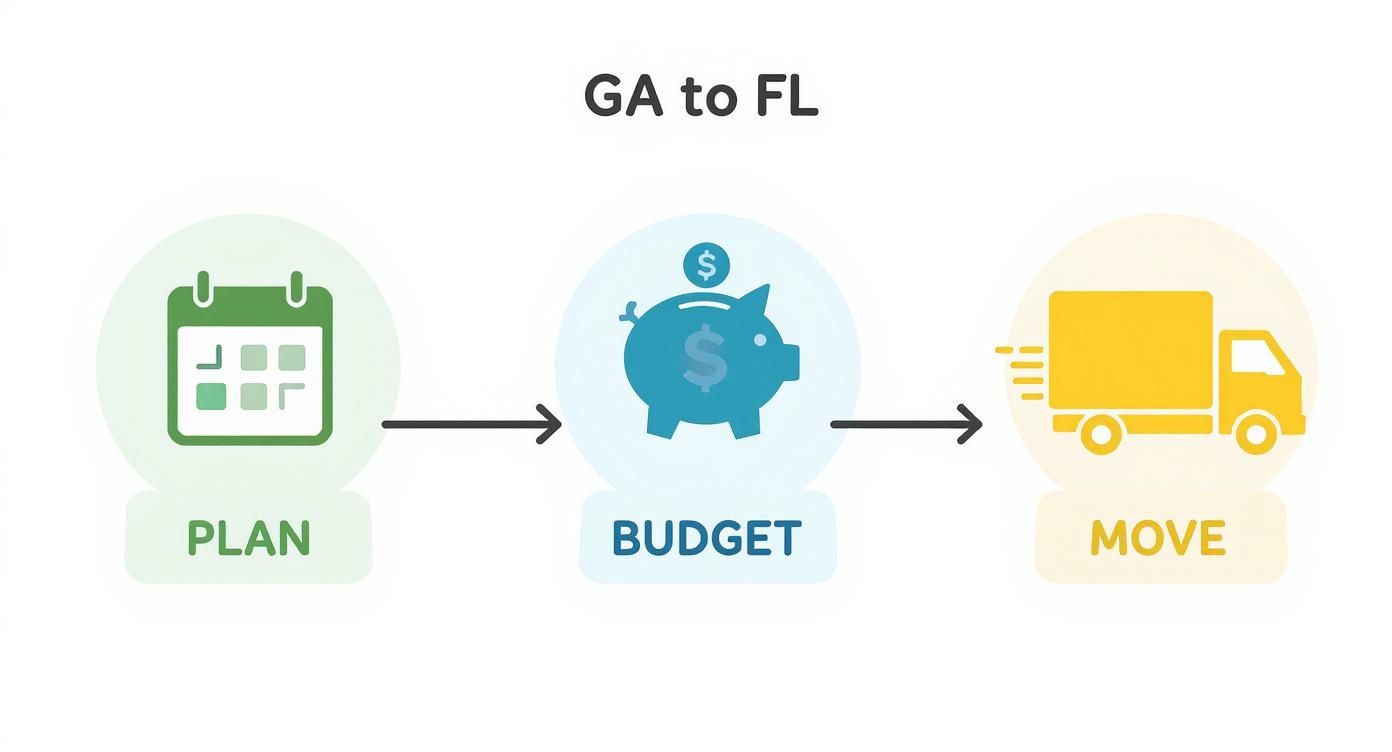 GA to FL

$

$

PLAN

BUDGET

MOVE