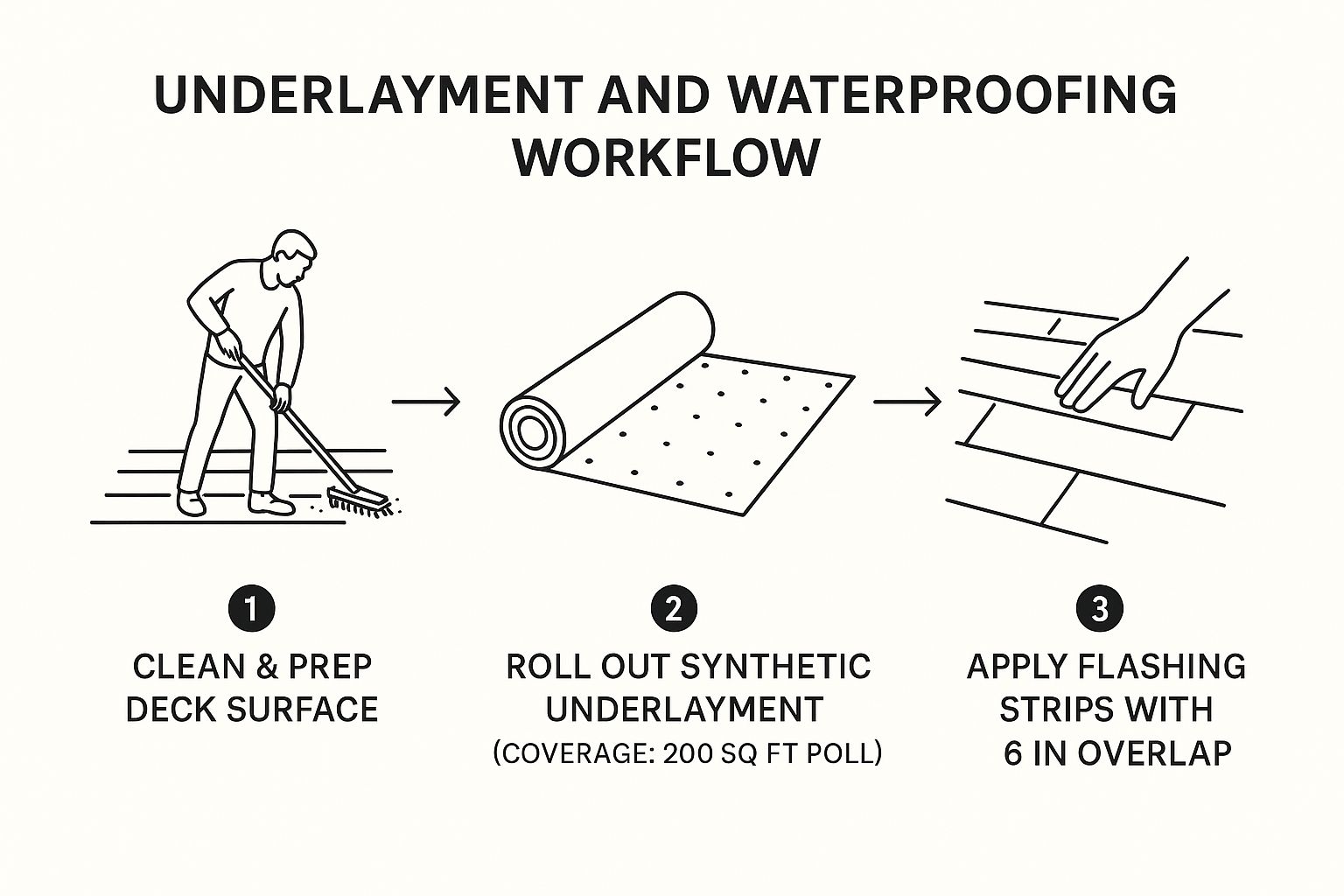 UNDERLAYMENT AND WATERPROOFING WORKFLOW

1
CLEAN & PREP DECK SURFACE

2
ROLL OUT SYNTHETIC UNDERLAYMENT
(COVERAGE: 200 SQ FT POLL)

3
APPLY FLASHING STRIPS WITH 6 IN OVERLAP