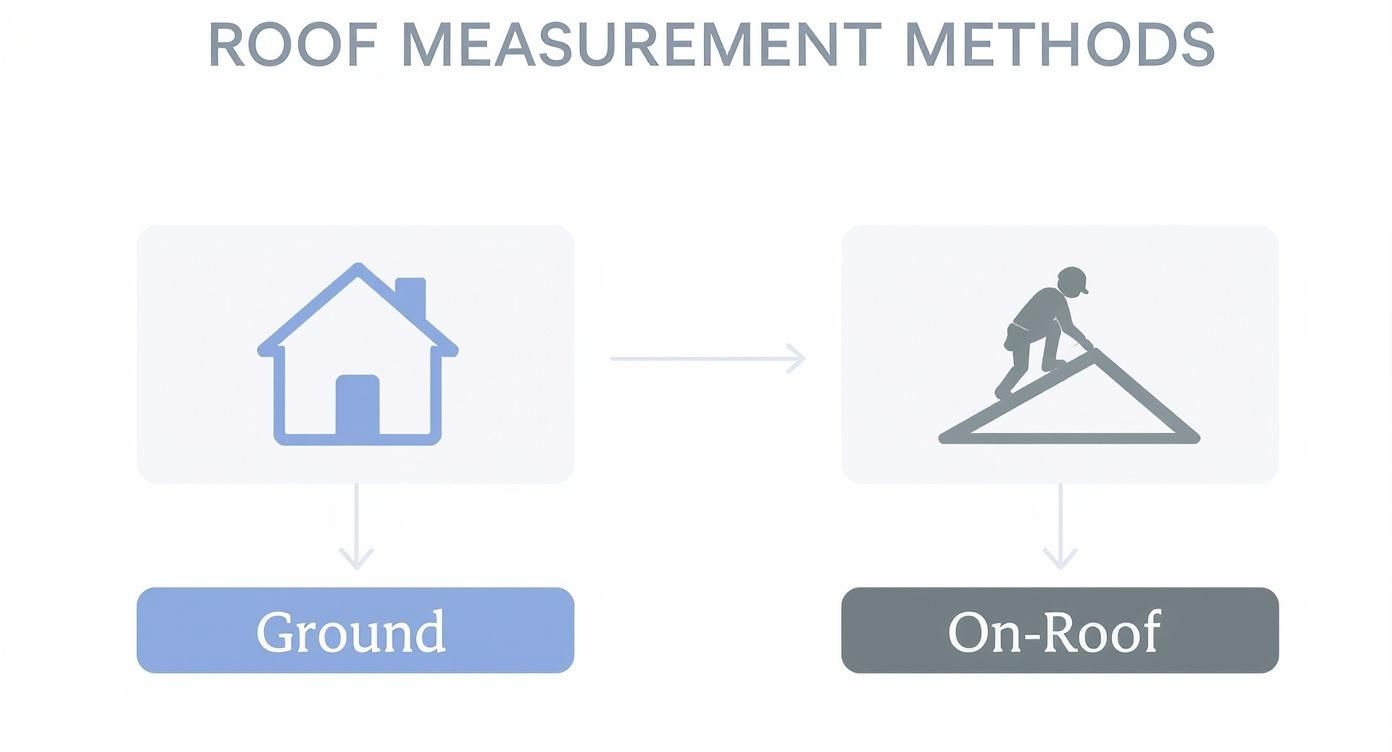 ROOF MEASUREMENT METHODS

Ground

On-Roof