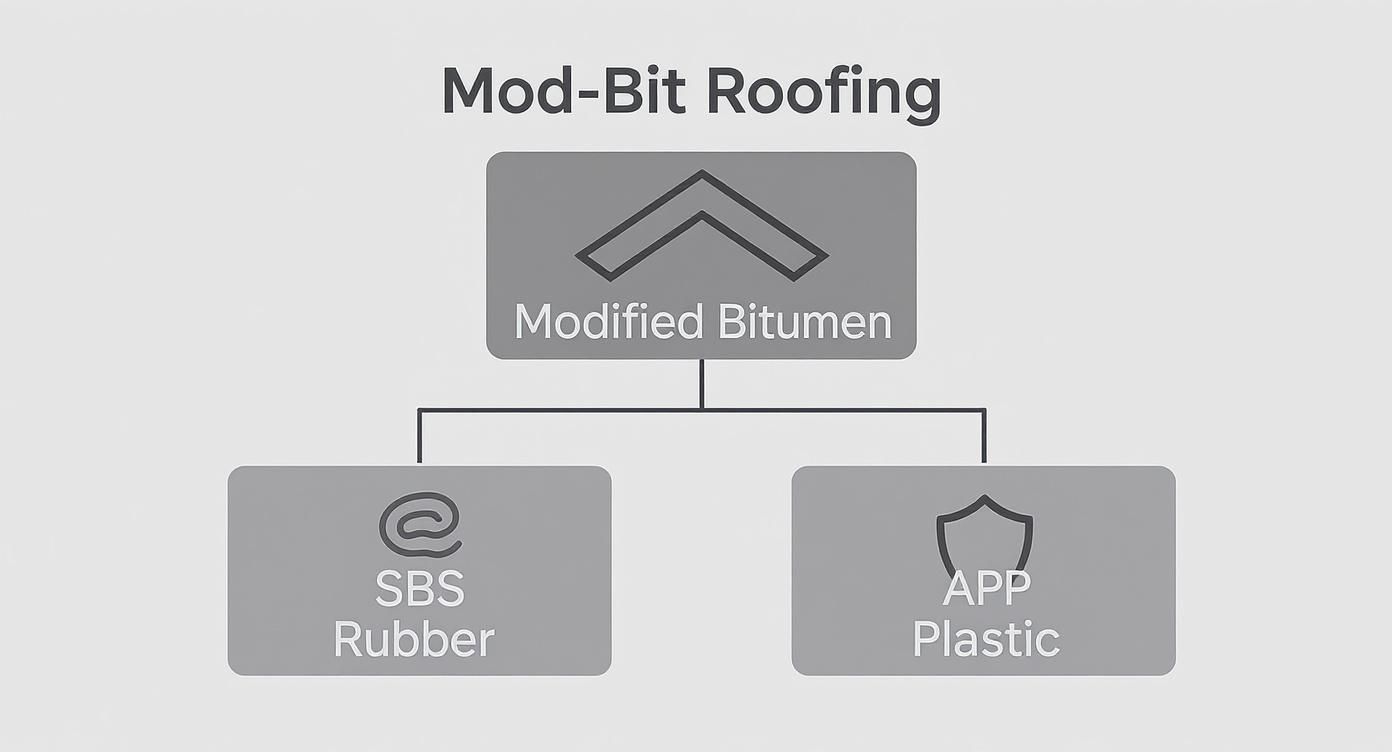 Mod-Bit Roofing

Modified Bitumen

SBS
Rubber

APP
Plastic