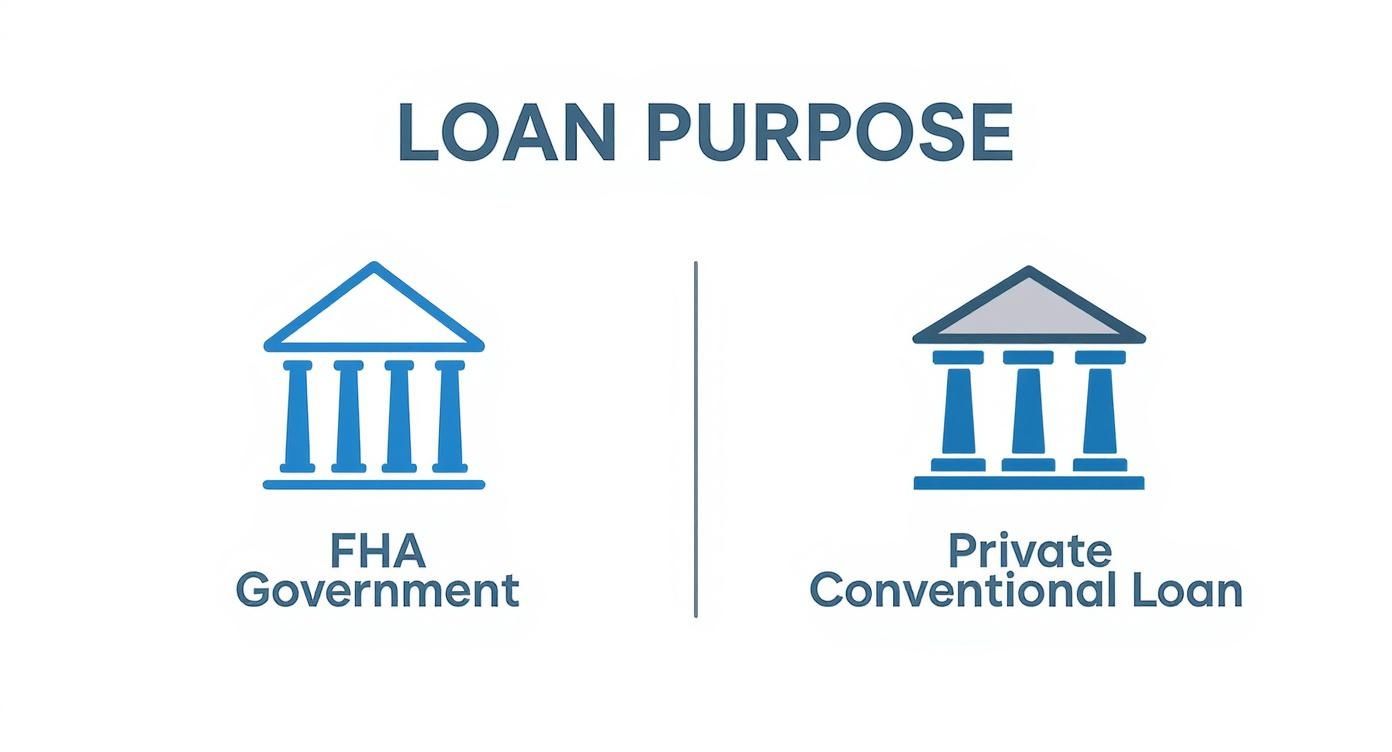 LOAN PURPOSE

FHA
Government

Private
Conventional Loan