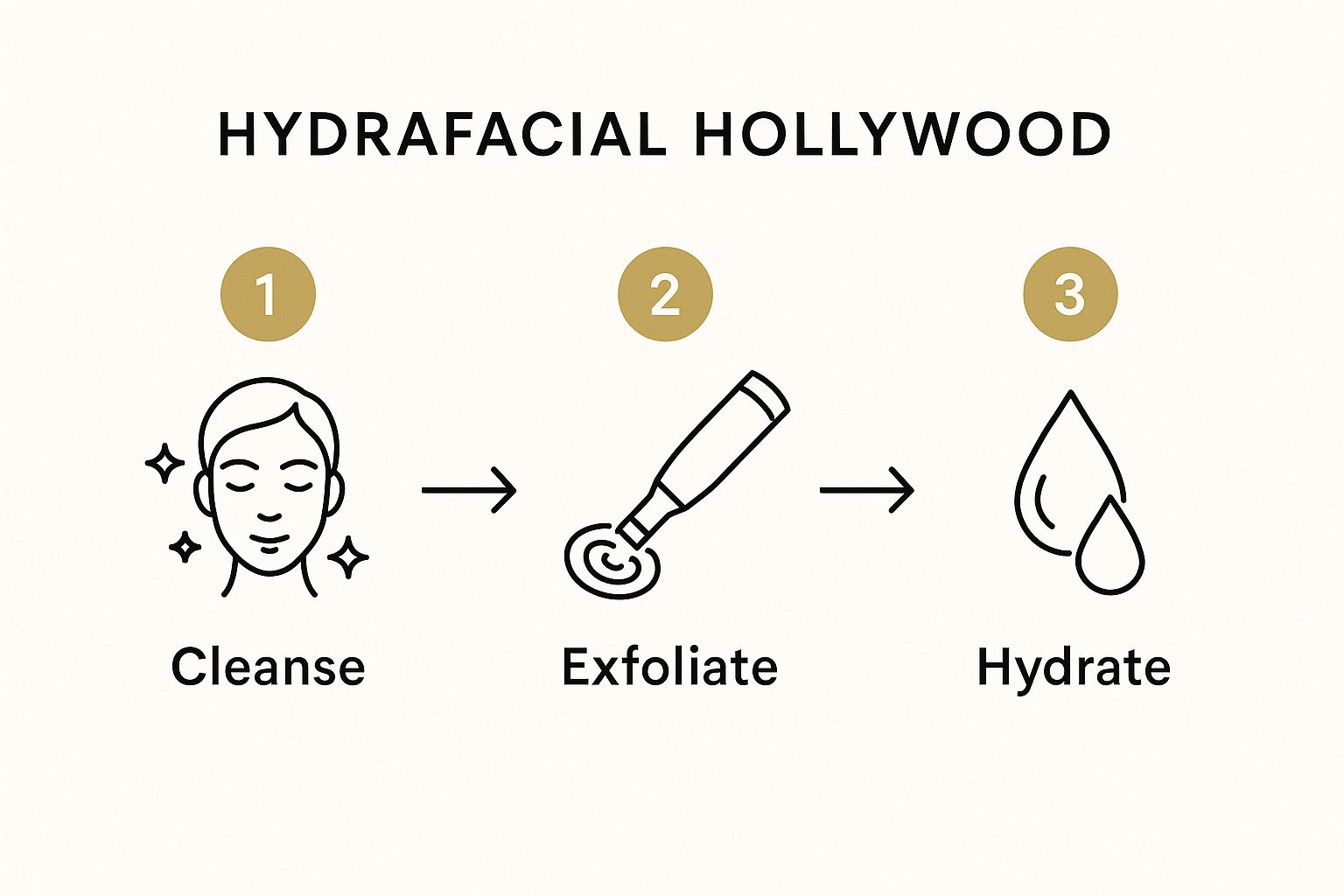 HYDRAFACIAL HOLLYWOOD

1

Cleanse

2

Exfoliate

3

Hydrate