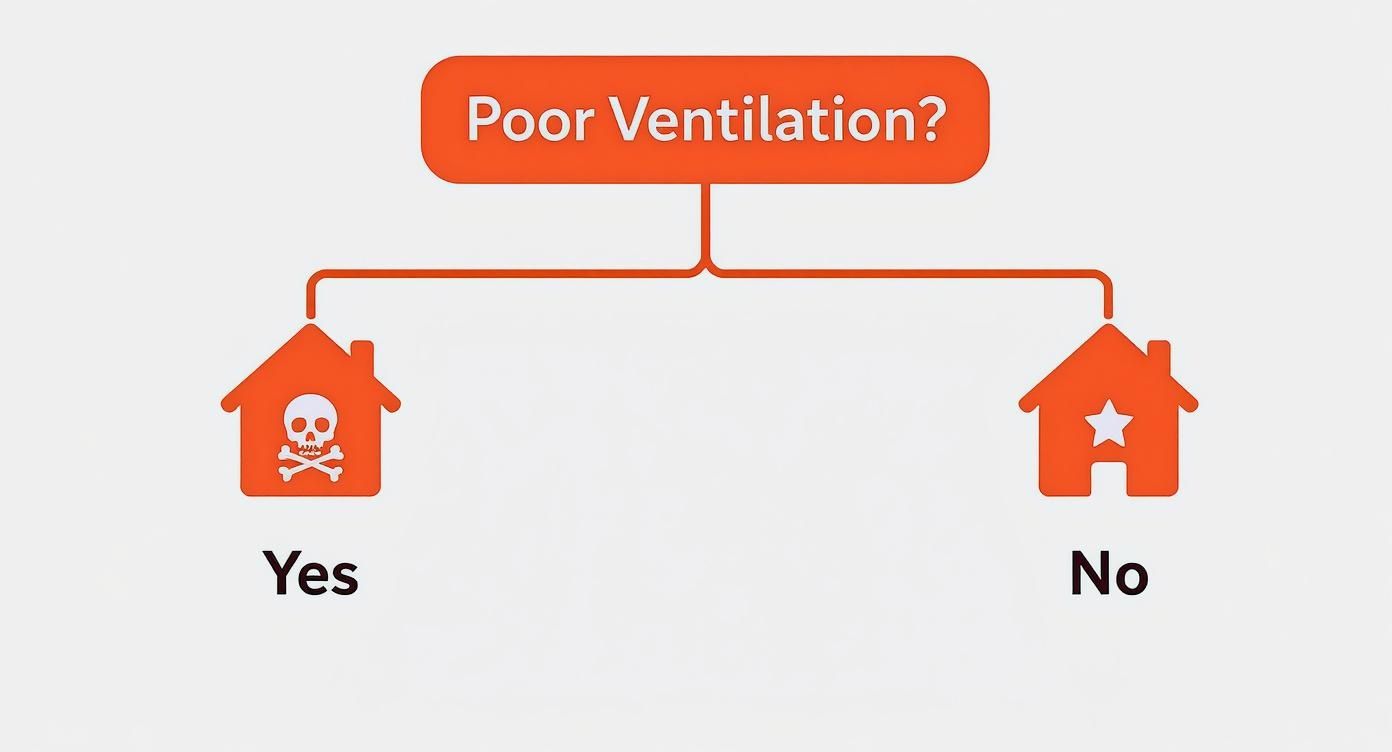 Poor Ventilation?

Yes

No