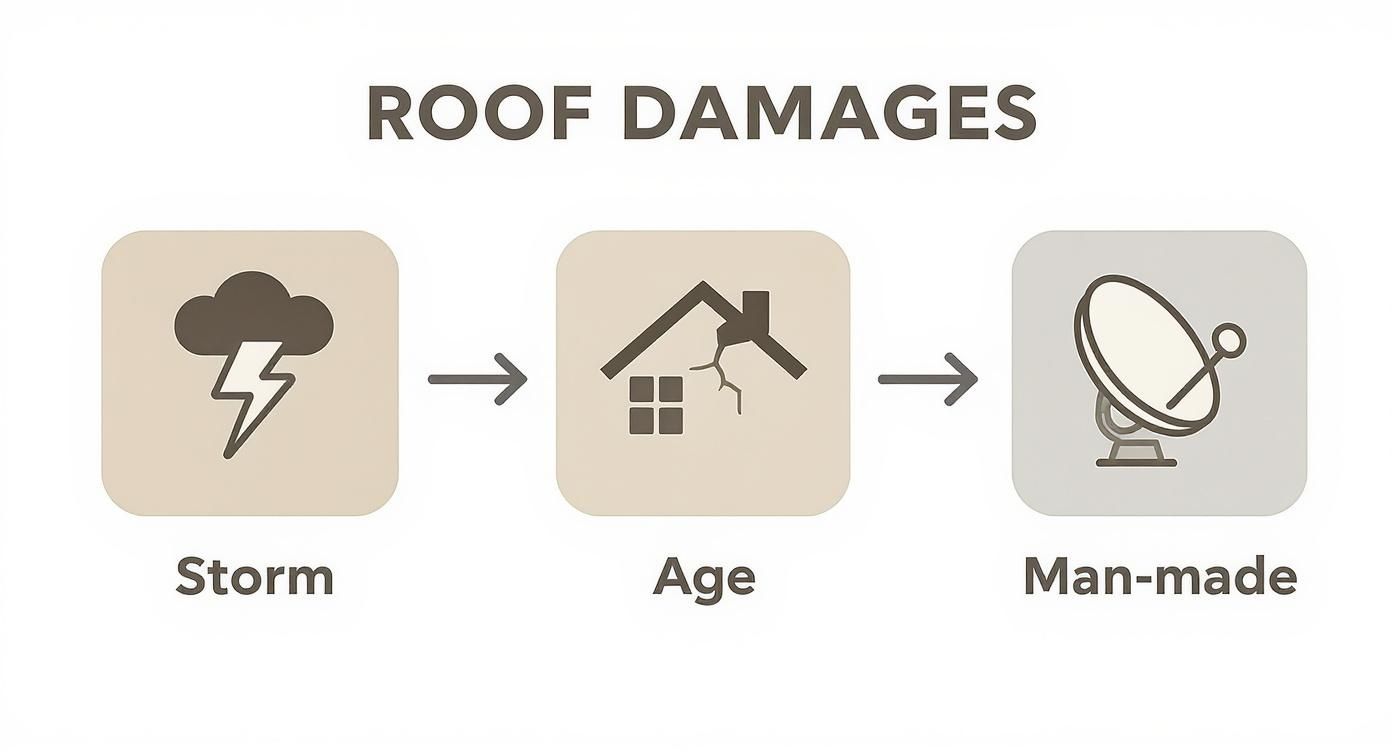 ROOF DAMAGES

Storm

Age

Man-made