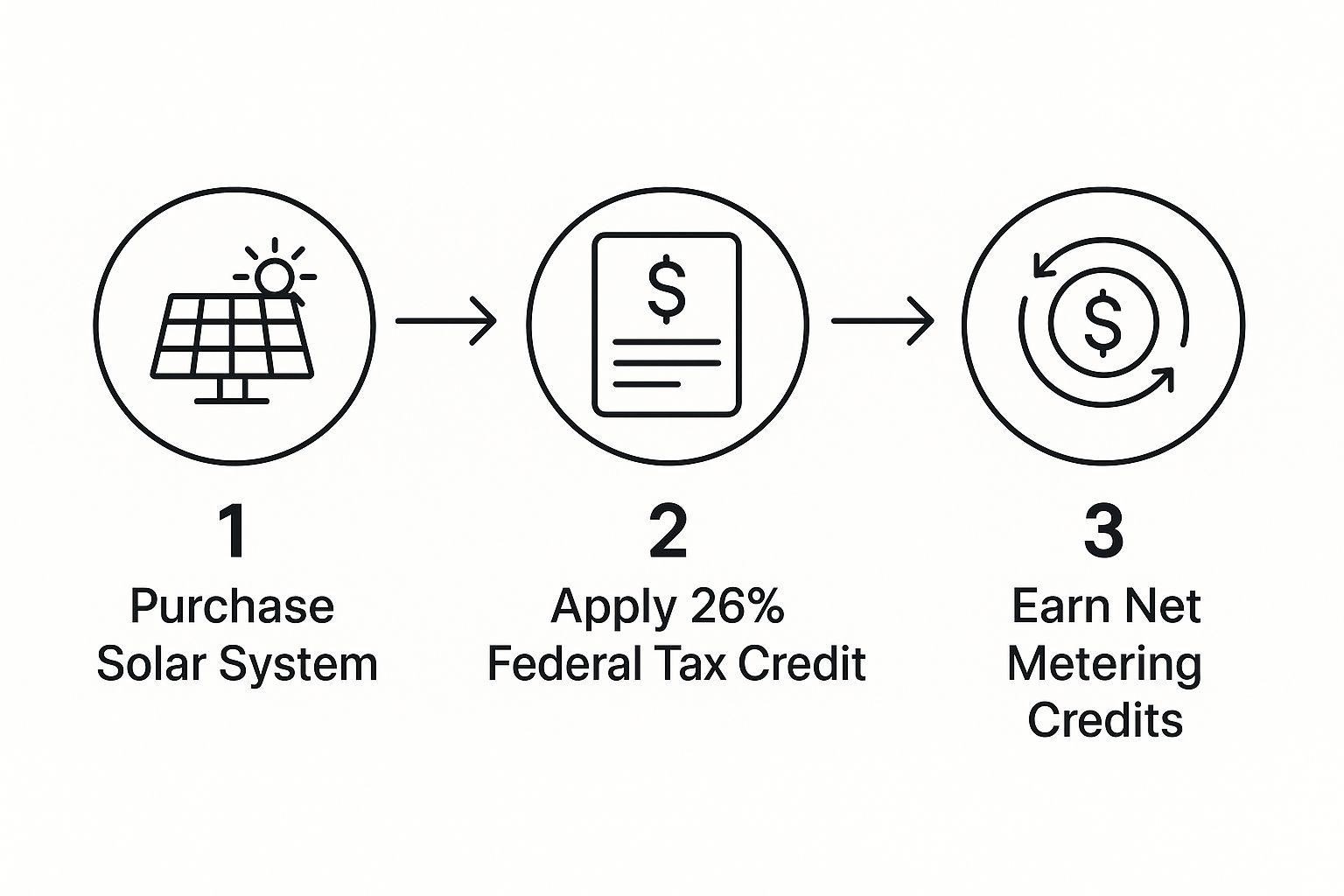 $

$

1
Purchase Solar System

2
Apply 26% Federal Tax Credit

3
Earn Net Metering Credits