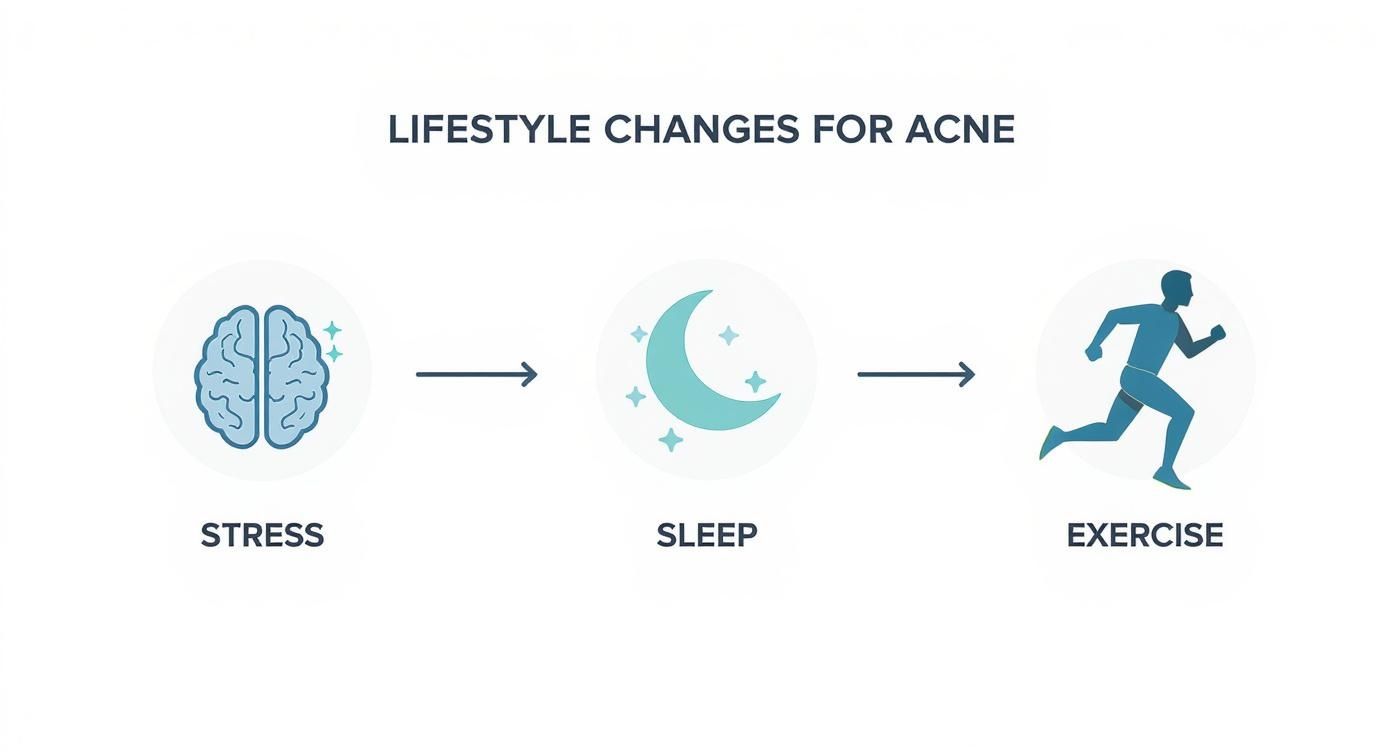 LIFESTYLE CHANGES FOR ACNE

STRESS

SLEEP

EXERCISE