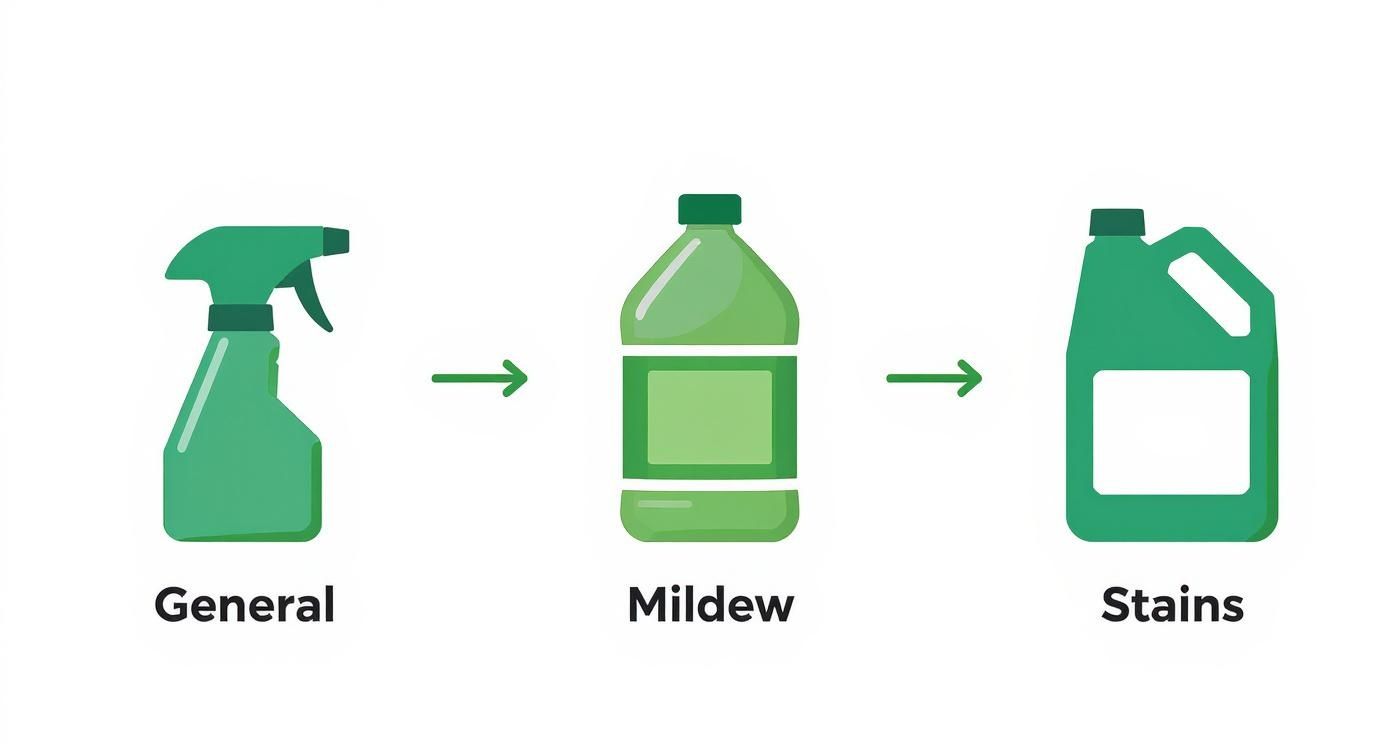 General

Mildew

Stains