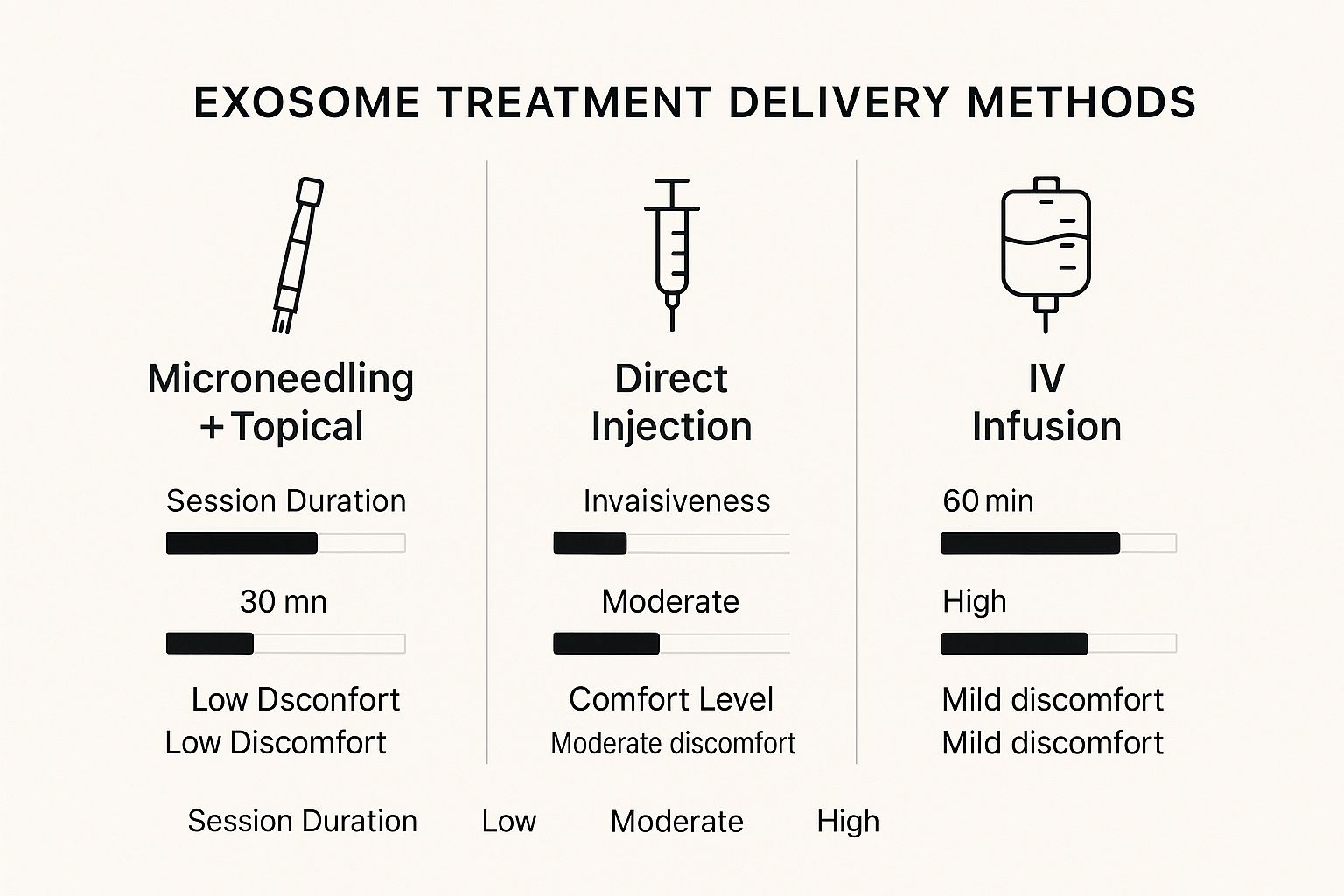 EXOSOME TREATMENT DELIVERY METHODS

Microneedling + Topical

Session Duration

30 mn

Low Dsconfort
Low Discomfort

Direct Injection

Invaisiveness

Moderate

Comfort Level
Moderate discomfort

IV Infusion

60 min

High

Mild discomfort
Mild discomfort

Session Duration Low Moderate High