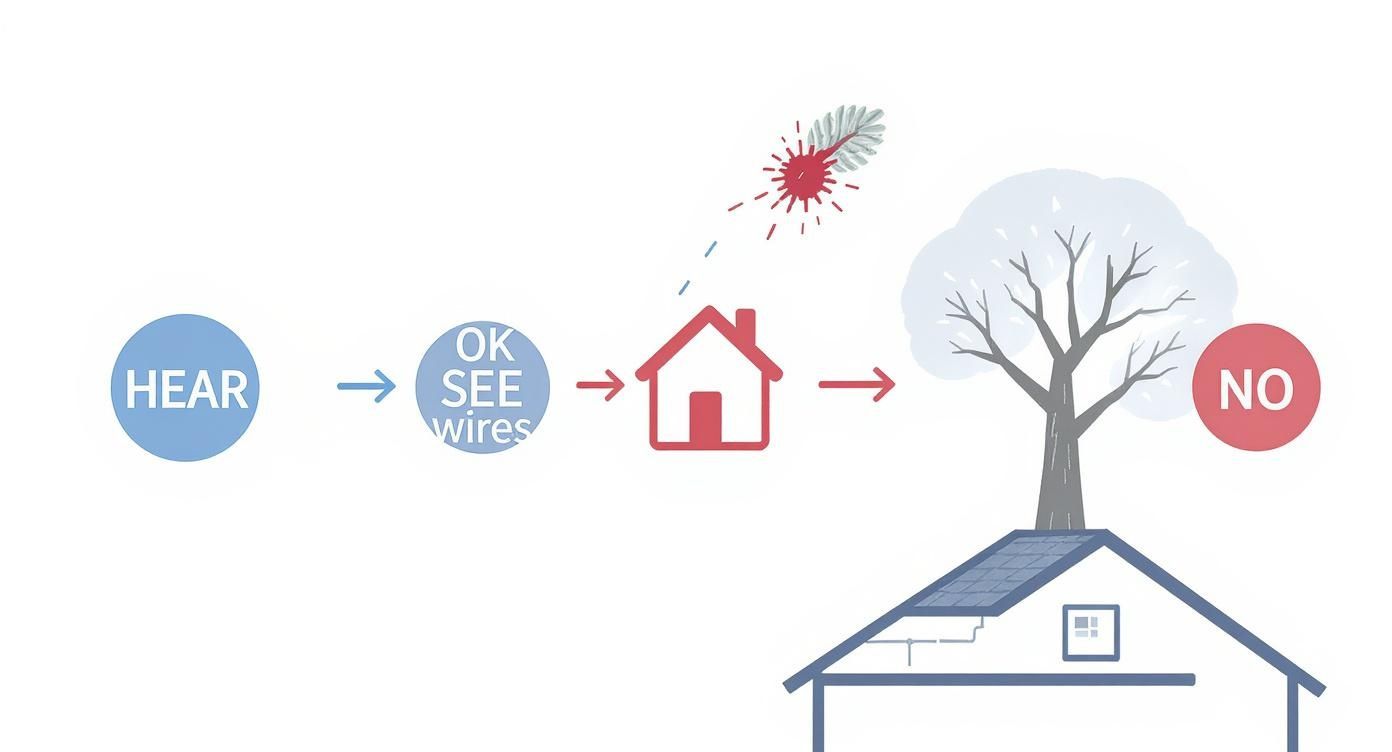 HEAR

OK
SEE
wires

NO