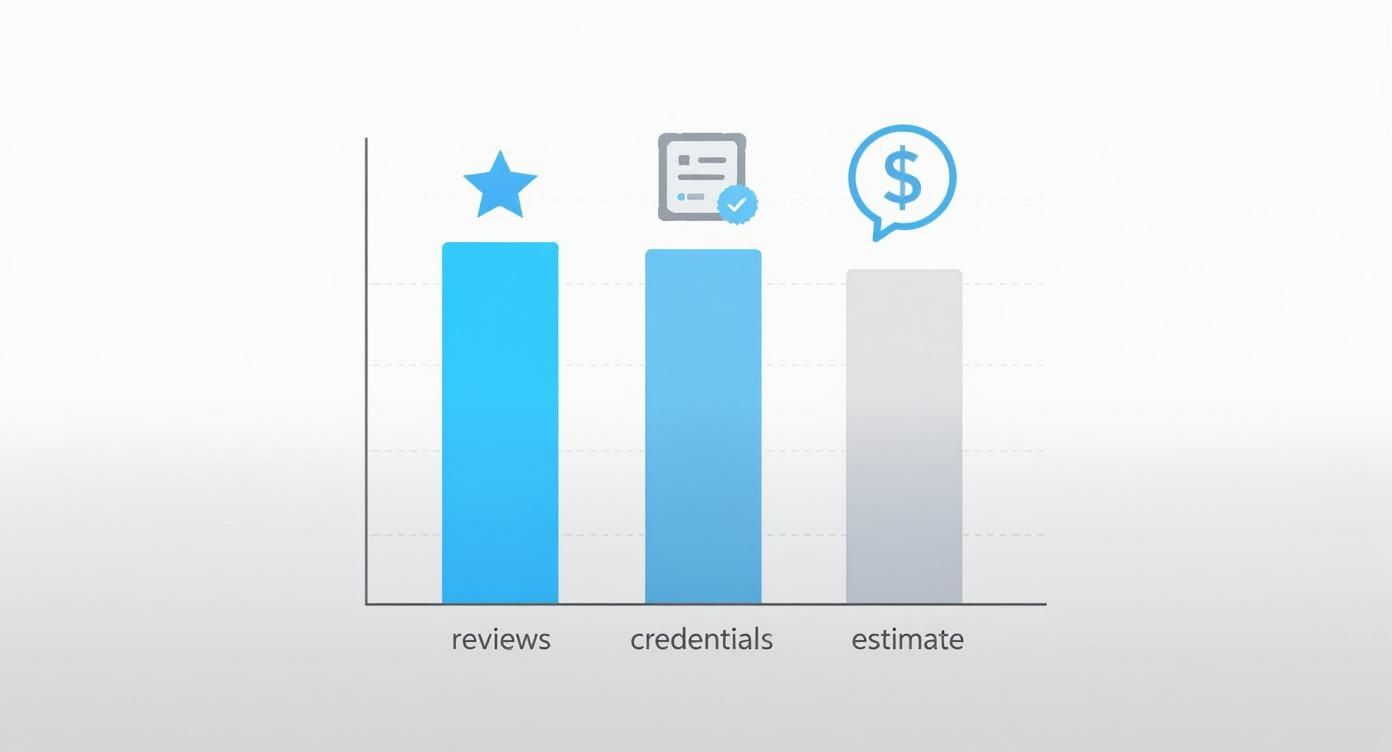 $

reviews credentials estimate