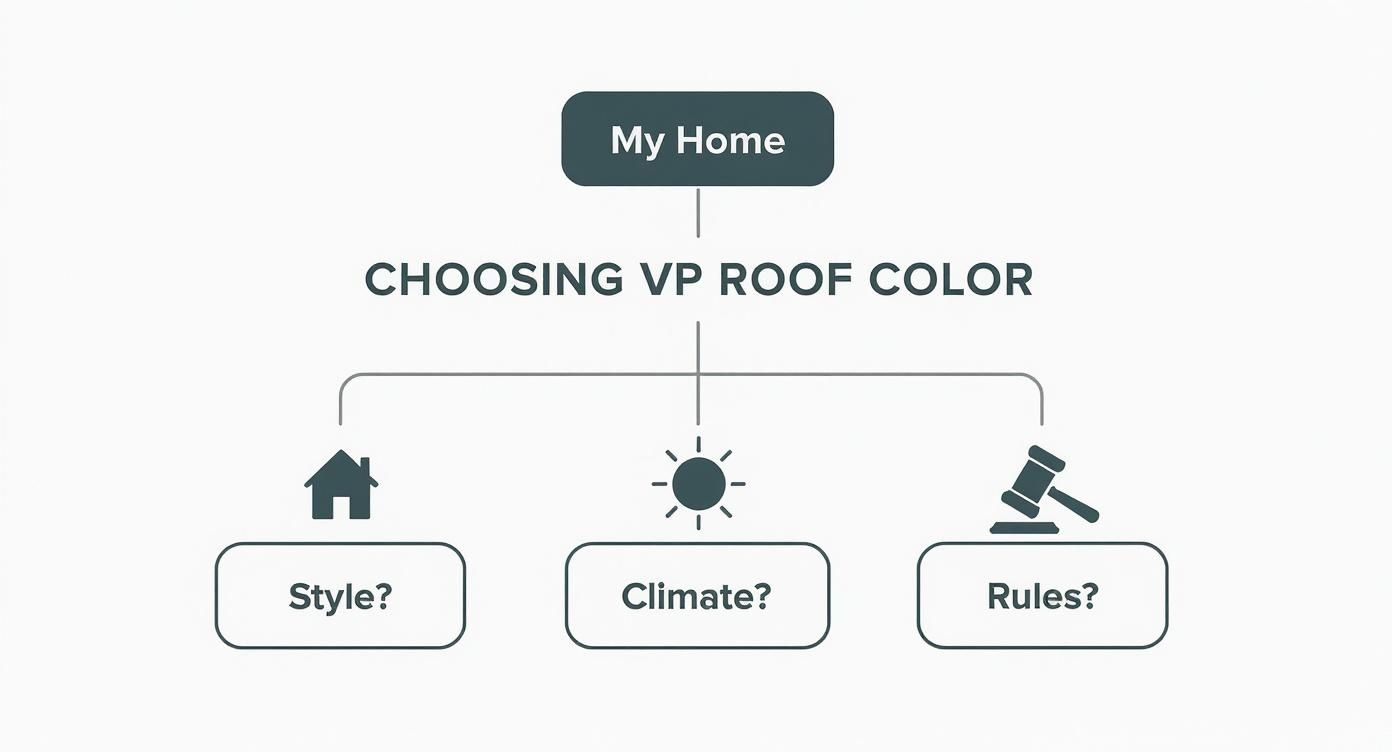 My Home

CHOOSING VP ROOF COLOR

Style?

Climate?

Rules?